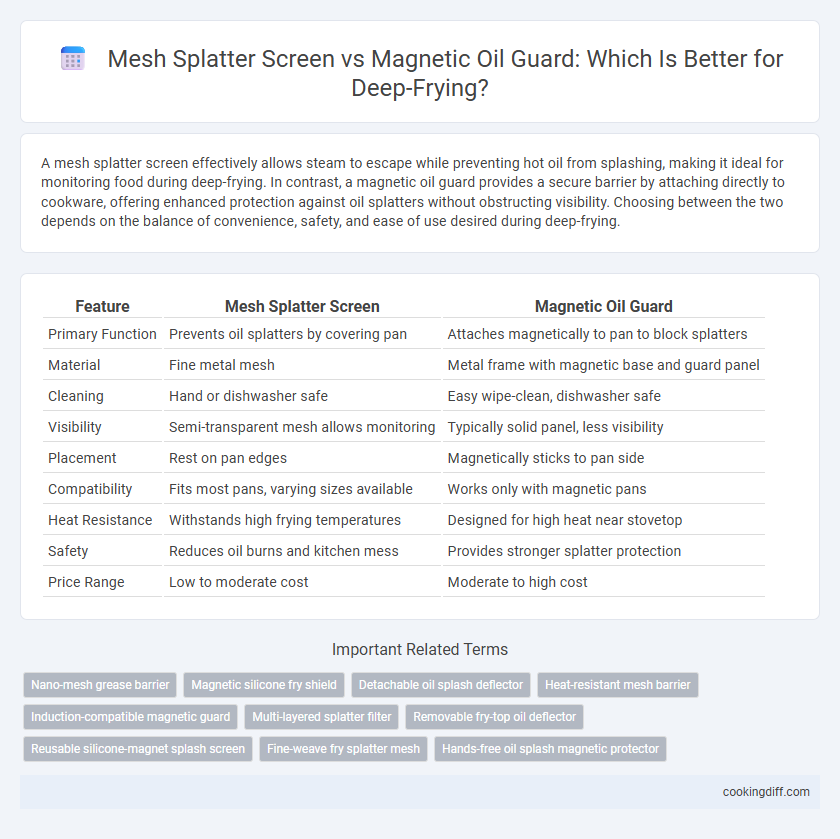 Mesh Splatter Screen vs Magnetic Oil Guard: Which Is Better for Deep-Frying?

A mesh splatter screen effectively allows steam to escape while preventing hot oil from splashing, making it ideal for monitoring food during deep-frying. In contrast, a magnetic oil guard provides a secure barrier by attaching directly to cookware, offering enhanced protection against oil splatters without obstructing visibility. Choosing between the two depends on the balance of convenience, safety, and ease of use desired during deep-frying.

| Feature | Mesh Splatter Screen | Magnetic Oil Guard |
|---|---|---|
| Primary Function | Prevents oil splatters by covering pan | Attaches magnetically to pan to block splatters |
| Material | Fine metal mesh | Metal frame with magnetic base and guard panel |
| Cleaning | Hand or dishwasher safe | Easy wipe-clean, dishwasher safe |
| Visibility | Semi-transparent mesh allows monitoring | Typically solid panel, less visibility |
| Placement | Rest on pan edges | Magnetically sticks to pan side |
| Compatibility | Fits most pans, varying sizes available | Works only with magnetic pans |
| Heat Resistance | Withstands high frying temperatures | Designed for high heat near stovetop |
| Safety | Reduces oil burns and kitchen mess | Provides stronger splatter protection |
| Price Range | Low to moderate cost | Moderate to high cost |

Important Related Terms

Nano-mesh grease barrier
Magnetic silicone fry shield
Detachable oil splash deflector
Heat-resistant mesh barrier
Induction-compatible magnetic guard
Multi-layered splatter filter
Removable fry-top oil deflector
Reusable silicone-magnet splash screen
Fine-weave fry splatter mesh
Hands-free oil splash magnetic protector

cookingdiff.com