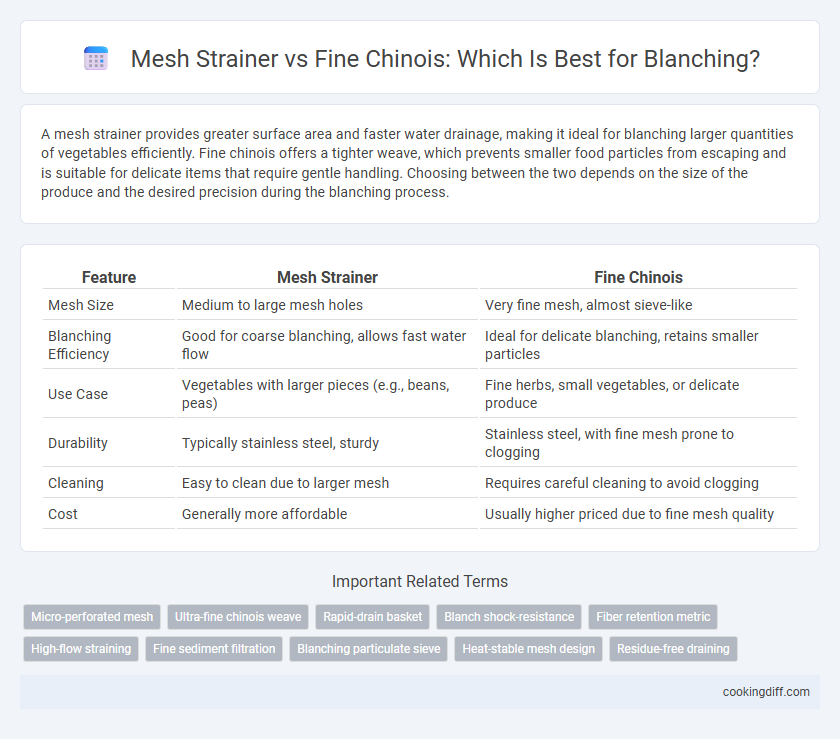 Mesh Strainer vs Fine Chinois: Which Is Best for Blanching?

A mesh strainer provides greater surface area and faster water drainage, making it ideal for blanching larger quantities of vegetables efficiently. Fine chinois offers a tighter weave, which prevents smaller food particles from escaping and is suitable for delicate items that require gentle handling. Choosing between the two depends on the size of the produce and the desired precision during the blanching process.

| Feature | Mesh Strainer | Fine Chinois |
|---|---|---|
| Mesh Size | Medium to large mesh holes | Very fine mesh, almost sieve-like |
| Blanching Efficiency | Good for coarse blanching, allows fast water flow | Ideal for delicate blanching, retains smaller particles |
| Use Case | Vegetables with larger pieces (e.g., beans, peas) | Fine herbs, small vegetables, or delicate produce |
| Durability | Typically stainless steel, sturdy | Stainless steel, with fine mesh prone to clogging |
| Cleaning | Easy to clean due to larger mesh | Requires careful cleaning to avoid clogging |
| Cost | Generally more affordable | Usually higher priced due to fine mesh quality |

Important Related Terms

Micro-perforated mesh
Ultra-fine chinois weave
Rapid-drain basket
Blanch shock-resistance
Fiber retention metric
High-flow straining
Fine sediment filtration
Blanching particulate sieve
Heat-stable mesh design
Residue-free draining

cookingdiff.com