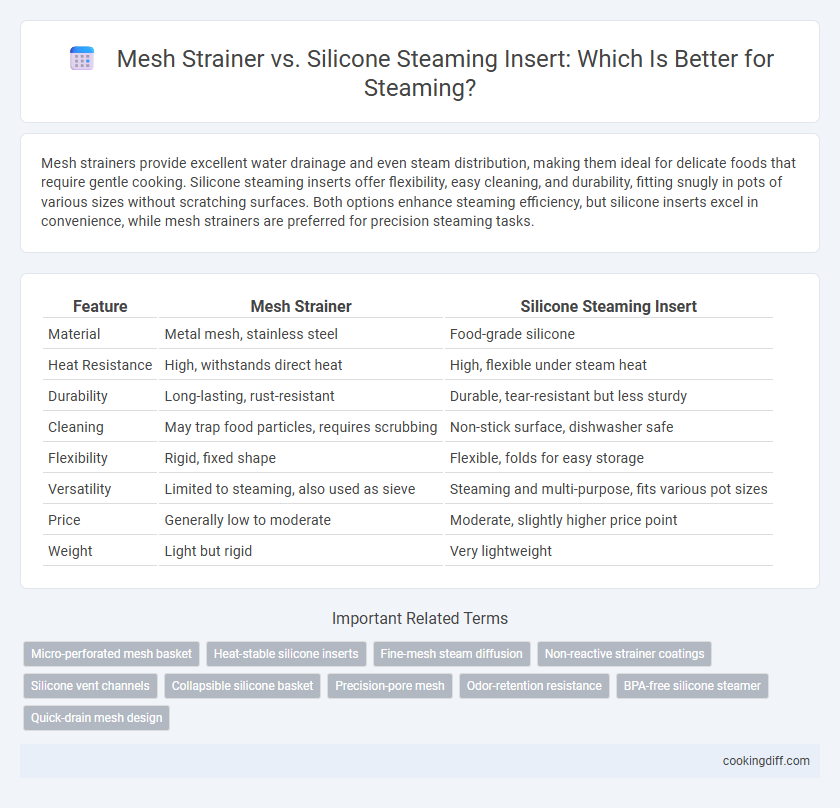 Mesh Strainer vs. Silicone Steaming Insert: Which Is Better for Steaming?

Mesh strainers provide excellent water drainage and even steam distribution, making them ideal for delicate foods that require gentle cooking. Silicone steaming inserts offer flexibility, easy cleaning, and durability, fitting snugly in pots of various sizes without scratching surfaces. Both options enhance steaming efficiency, but silicone inserts excel in convenience, while mesh strainers are preferred for precision steaming tasks.

| Feature | Mesh Strainer | Silicone Steaming Insert |
|---|---|---|
| Material | Metal mesh, stainless steel | Food-grade silicone |
| Heat Resistance | High, withstands direct heat | High, flexible under steam heat |
| Durability | Long-lasting, rust-resistant | Durable, tear-resistant but less sturdy |
| Cleaning | May trap food particles, requires scrubbing | Non-stick surface, dishwasher safe |
| Flexibility | Rigid, fixed shape | Flexible, folds for easy storage |
| Versatility | Limited to steaming, also used as sieve | Steaming and multi-purpose, fits various pot sizes |
| Price | Generally low to moderate | Moderate, slightly higher price point |
| Weight | Light but rigid | Very lightweight |

Important Related Terms

Micro-perforated mesh basket
Heat-stable silicone inserts
Fine-mesh steam diffusion
Non-reactive strainer coatings
Silicone vent channels
Collapsible silicone basket
Precision-pore mesh
Odor-retention resistance
BPA-free silicone steamer
Quick-drain mesh design

cookingdiff.com