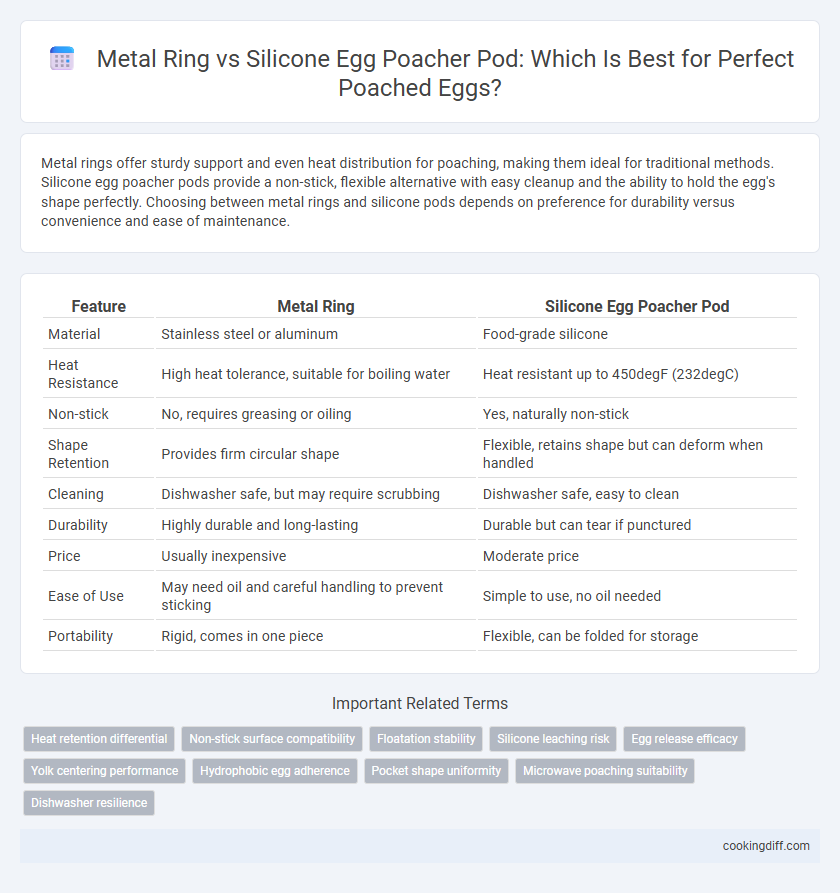 Metal Ring vs Silicone Egg Poacher Pod: Which Is Best for Perfect Poached Eggs?

Metal rings offer sturdy support and even heat distribution for poaching, making them ideal for traditional methods. Silicone egg poacher pods provide a non-stick, flexible alternative with easy cleanup and the ability to hold the egg's shape perfectly. Choosing between metal rings and silicone pods depends on preference for durability versus convenience and ease of maintenance.

| Feature | Metal Ring | Silicone Egg Poacher Pod |
|---|---|---|
| Material | Stainless steel or aluminum | Food-grade silicone |
| Heat Resistance | High heat tolerance, suitable for boiling water | Heat resistant up to 450degF (232degC) |
| Non-stick | No, requires greasing or oiling | Yes, naturally non-stick |
| Shape Retention | Provides firm circular shape | Flexible, retains shape but can deform when handled |
| Cleaning | Dishwasher safe, but may require scrubbing | Dishwasher safe, easy to clean |
| Durability | Highly durable and long-lasting | Durable but can tear if punctured |
| Price | Usually inexpensive | Moderate price |
| Ease of Use | May need oil and careful handling to prevent sticking | Simple to use, no oil needed |
| Portability | Rigid, comes in one piece | Flexible, can be folded for storage |

Important Related Terms

Heat retention differential
Non-stick surface compatibility
Floatation stability
Silicone leaching risk
Egg release efficacy
Yolk centering performance
Hydrophobic egg adherence
Pocket shape uniformity
Microwave poaching suitability
Dishwasher resilience

cookingdiff.com