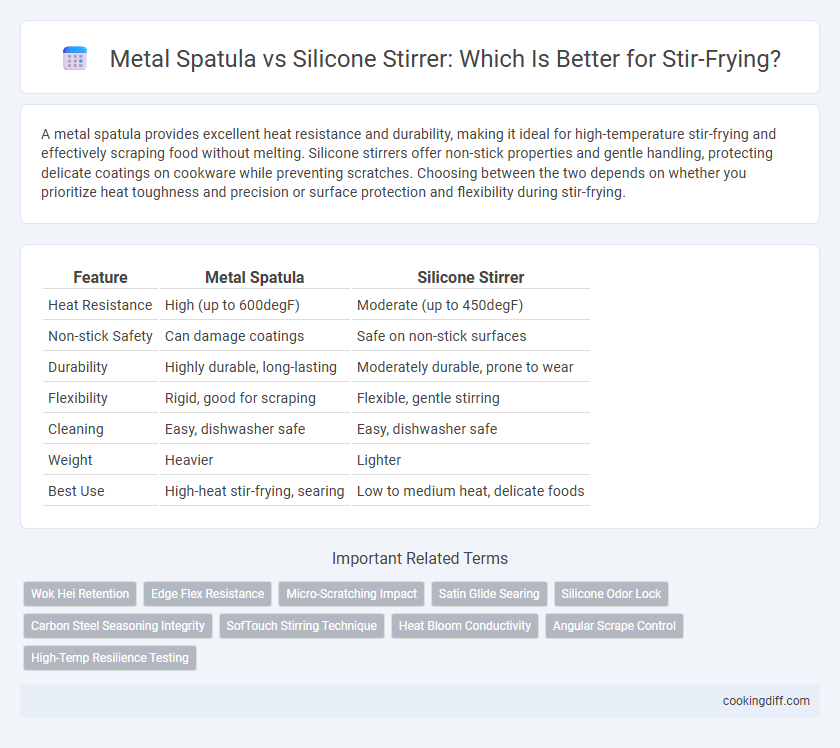 Metal Spatula vs Silicone Stirrer: Which Is Better for Stir-Frying?

A metal spatula provides excellent heat resistance and durability, making it ideal for high-temperature stir-frying and effectively scraping food without melting. Silicone stirrers offer non-stick properties and gentle handling, protecting delicate coatings on cookware while preventing scratches. Choosing between the two depends on whether you prioritize heat toughness and precision or surface protection and flexibility during stir-frying.

| Feature | Metal Spatula | Silicone Stirrer |
|---|---|---|
| Heat Resistance | High (up to 600degF) | Moderate (up to 450degF) |
| Non-stick Safety | Can damage coatings | Safe on non-stick surfaces |
| Durability | Highly durable, long-lasting | Moderately durable, prone to wear |
| Flexibility | Rigid, good for scraping | Flexible, gentle stirring |
| Cleaning | Easy, dishwasher safe | Easy, dishwasher safe |
| Weight | Heavier | Lighter |
| Best Use | High-heat stir-frying, searing | Low to medium heat, delicate foods |

Important Related Terms

Wok Hei Retention
Edge Flex Resistance
Micro-Scratching Impact
Satin Glide Searing
Silicone Odor Lock
Carbon Steel Seasoning Integrity
SofTouch Stirring Technique
Heat Bloom Conductivity
Angular Scrape Control
High-Temp Resilience Testing

cookingdiff.com