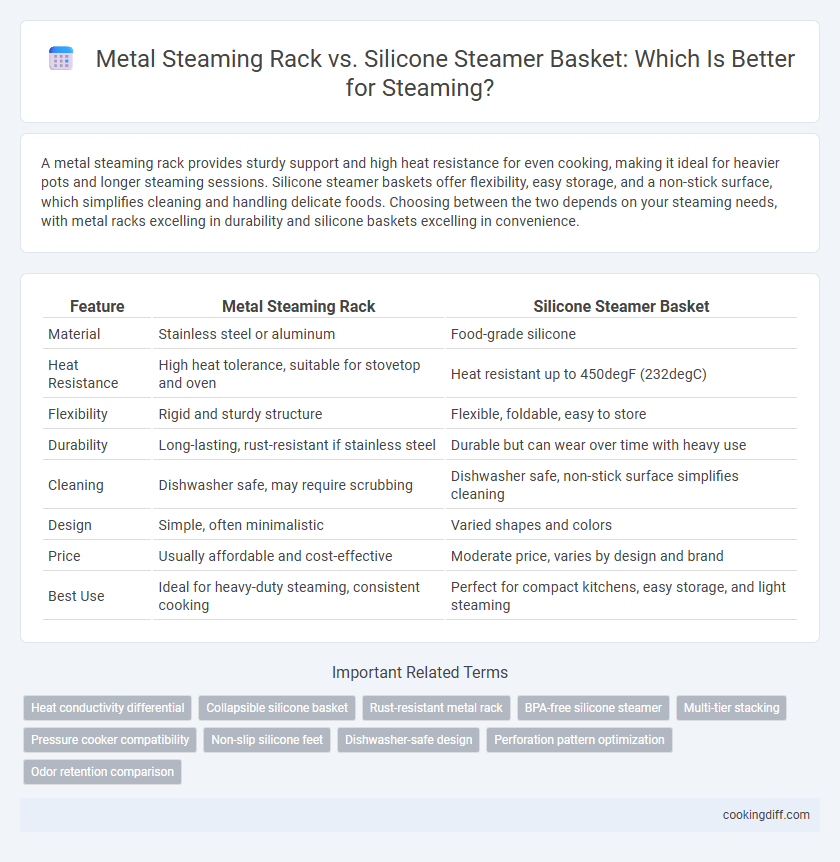 Metal Steaming Rack vs. Silicone Steamer Basket: Which Is Better for Steaming?

A metal steaming rack provides sturdy support and high heat resistance for even cooking, making it ideal for heavier pots and longer steaming sessions. Silicone steamer baskets offer flexibility, easy storage, and a non-stick surface, which simplifies cleaning and handling delicate foods. Choosing between the two depends on your steaming needs, with metal racks excelling in durability and silicone baskets excelling in convenience.

| Feature | Metal Steaming Rack | Silicone Steamer Basket |
|---|---|---|
| Material | Stainless steel or aluminum | Food-grade silicone |
| Heat Resistance | High heat tolerance, suitable for stovetop and oven | Heat resistant up to 450degF (232degC) |
| Flexibility | Rigid and sturdy structure | Flexible, foldable, easy to store |
| Durability | Long-lasting, rust-resistant if stainless steel | Durable but can wear over time with heavy use |
| Cleaning | Dishwasher safe, may require scrubbing | Dishwasher safe, non-stick surface simplifies cleaning |
| Design | Simple, often minimalistic | Varied shapes and colors |
| Price | Usually affordable and cost-effective | Moderate price, varies by design and brand |
| Best Use | Ideal for heavy-duty steaming, consistent cooking | Perfect for compact kitchens, easy storage, and light steaming |

Important Related Terms

Heat conductivity differential
Collapsible silicone basket
Rust-resistant metal rack
BPA-free silicone steamer
Multi-tier stacking
Pressure cooker compatibility
Non-slip silicone feet
Dishwasher-safe design
Perforation pattern optimization
Odor retention comparison

cookingdiff.com