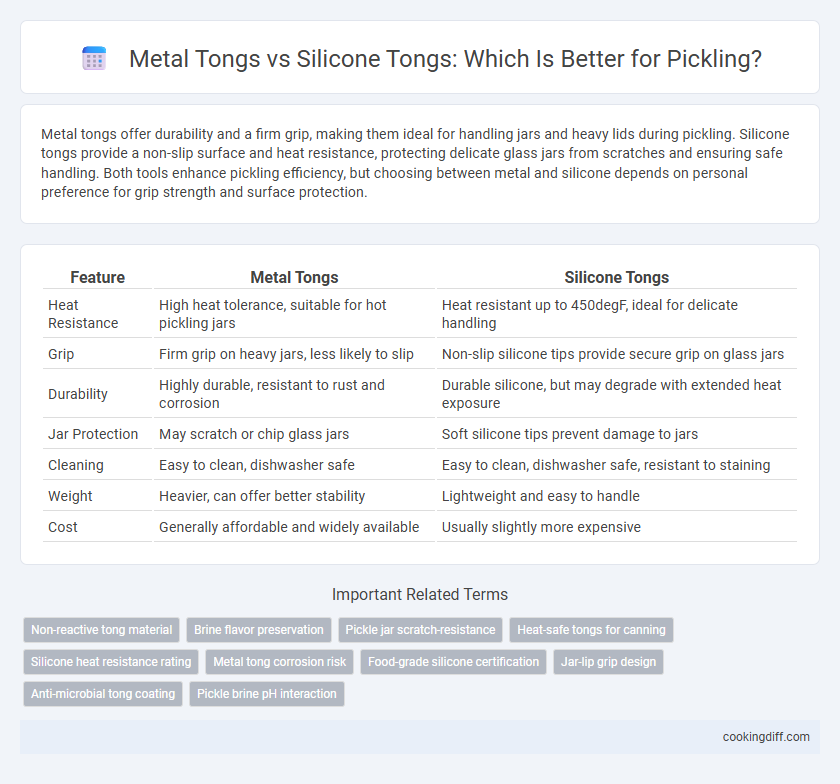 Metal Tongs vs Silicone Tongs: Which Is Better for Pickling?

Metal tongs offer durability and a firm grip, making them ideal for handling jars and heavy lids during pickling. Silicone tongs provide a non-slip surface and heat resistance, protecting delicate glass jars from scratches and ensuring safe handling. Both tools enhance pickling efficiency, but choosing between metal and silicone depends on personal preference for grip strength and surface protection.

| Feature | Metal Tongs | Silicone Tongs |
|---|---|---|
| Heat Resistance | High heat tolerance, suitable for hot pickling jars | Heat resistant up to 450degF, ideal for delicate handling |
| Grip | Firm grip on heavy jars, less likely to slip | Non-slip silicone tips provide secure grip on glass jars |
| Durability | Highly durable, resistant to rust and corrosion | Durable silicone, but may degrade with extended heat exposure |
| Jar Protection | May scratch or chip glass jars | Soft silicone tips prevent damage to jars |
| Cleaning | Easy to clean, dishwasher safe | Easy to clean, dishwasher safe, resistant to staining |
| Weight | Heavier, can offer better stability | Lightweight and easy to handle |
| Cost | Generally affordable and widely available | Usually slightly more expensive |

Important Related Terms

Non-reactive tong material
Brine flavor preservation
Pickle jar scratch-resistance
Heat-safe tongs for canning
Silicone heat resistance rating
Metal tong corrosion risk
Food-grade silicone certification
Jar-lip grip design
Anti-microbial tong coating
Pickle brine pH interaction

cookingdiff.com