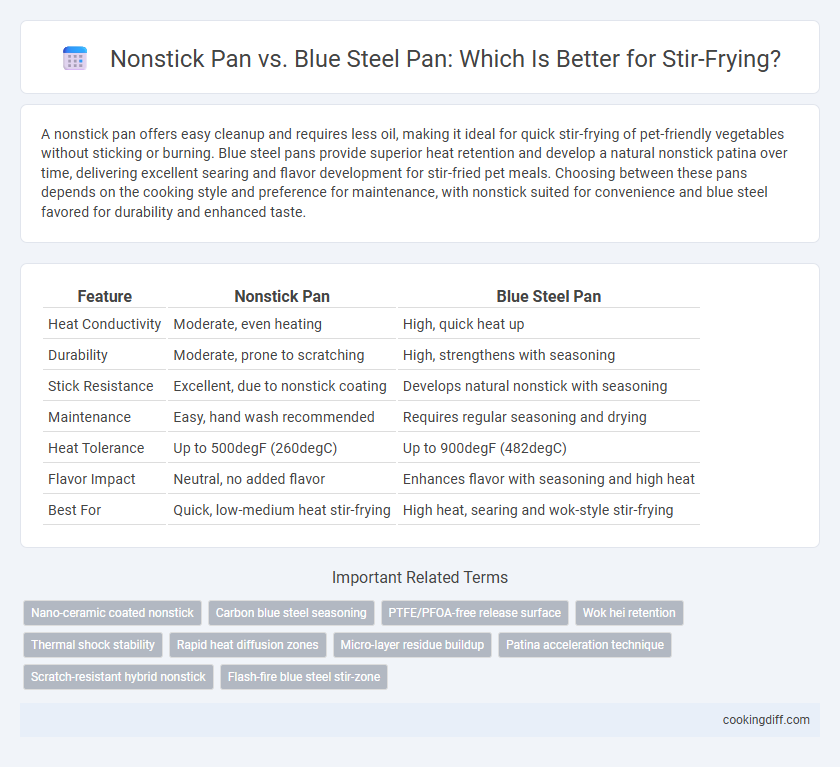 Nonstick Pan vs. Blue Steel Pan: Which Is Better for Stir-Frying?

A nonstick pan offers easy cleanup and requires less oil, making it ideal for quick stir-frying of pet-friendly vegetables without sticking or burning. Blue steel pans provide superior heat retention and develop a natural nonstick patina over time, delivering excellent searing and flavor development for stir-fried pet meals. Choosing between these pans depends on the cooking style and preference for maintenance, with nonstick suited for convenience and blue steel favored for durability and enhanced taste.

| Feature | Nonstick Pan | Blue Steel Pan |
|---|---|---|
| Heat Conductivity | Moderate, even heating | High, quick heat up |
| Durability | Moderate, prone to scratching | High, strengthens with seasoning |
| Stick Resistance | Excellent, due to nonstick coating | Develops natural nonstick with seasoning |
| Maintenance | Easy, hand wash recommended | Requires regular seasoning and drying |
| Heat Tolerance | Up to 500degF (260degC) | Up to 900degF (482degC) |
| Flavor Impact | Neutral, no added flavor | Enhances flavor with seasoning and high heat |
| Best For | Quick, low-medium heat stir-frying | High heat, searing and wok-style stir-frying |

Important Related Terms

Nano-ceramic coated nonstick
Carbon blue steel seasoning
PTFE/PFOA-free release surface
Wok hei retention
Thermal shock stability
Rapid heat diffusion zones
Micro-layer residue buildup
Patina acceleration technique
Scratch-resistant hybrid nonstick
Flash-fire blue steel stir-zone

cookingdiff.com