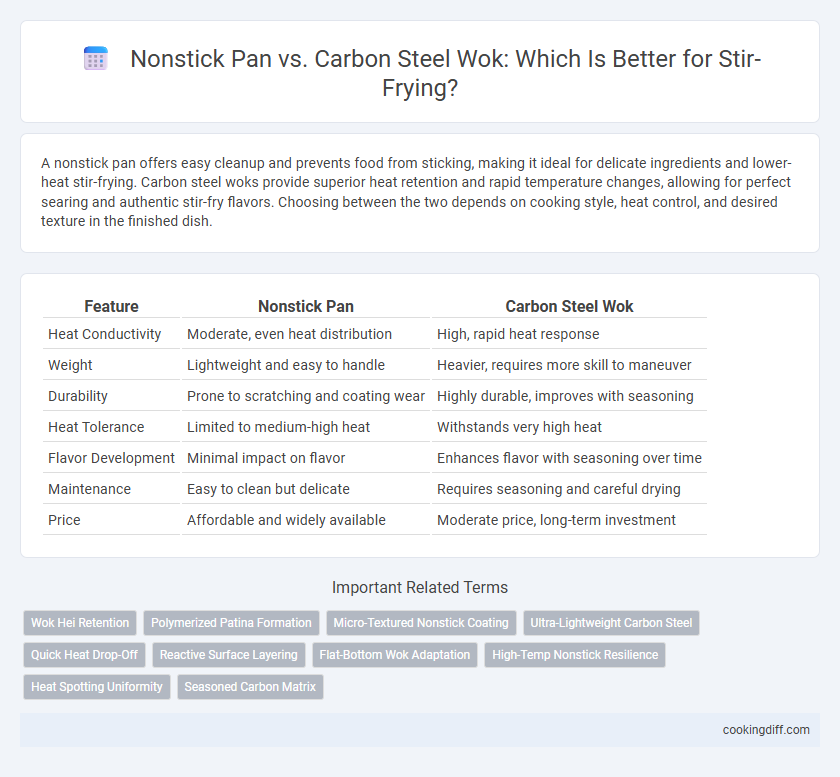 Nonstick Pan vs. Carbon Steel Wok: Which Is Better for Stir-Frying?

A nonstick pan offers easy cleanup and prevents food from sticking, making it ideal for delicate ingredients and lower-heat stir-frying. Carbon steel woks provide superior heat retention and rapid temperature changes, allowing for perfect searing and authentic stir-fry flavors. Choosing between the two depends on cooking style, heat control, and desired texture in the finished dish.

| Feature | Nonstick Pan | Carbon Steel Wok |
|---|---|---|
| Heat Conductivity | Moderate, even heat distribution | High, rapid heat response |
| Weight | Lightweight and easy to handle | Heavier, requires more skill to maneuver |
| Durability | Prone to scratching and coating wear | Highly durable, improves with seasoning |
| Heat Tolerance | Limited to medium-high heat | Withstands very high heat |
| Flavor Development | Minimal impact on flavor | Enhances flavor with seasoning over time |
| Maintenance | Easy to clean but delicate | Requires seasoning and careful drying |
| Price | Affordable and widely available | Moderate price, long-term investment |

Important Related Terms

Wok Hei Retention
Polymerized Patina Formation
Micro-Textured Nonstick Coating
Ultra-Lightweight Carbon Steel
Quick Heat Drop-Off
Reactive Surface Layering
Flat-Bottom Wok Adaptation
High-Temp Nonstick Resilience
Heat Spotting Uniformity
Seasoned Carbon Matrix

cookingdiff.com