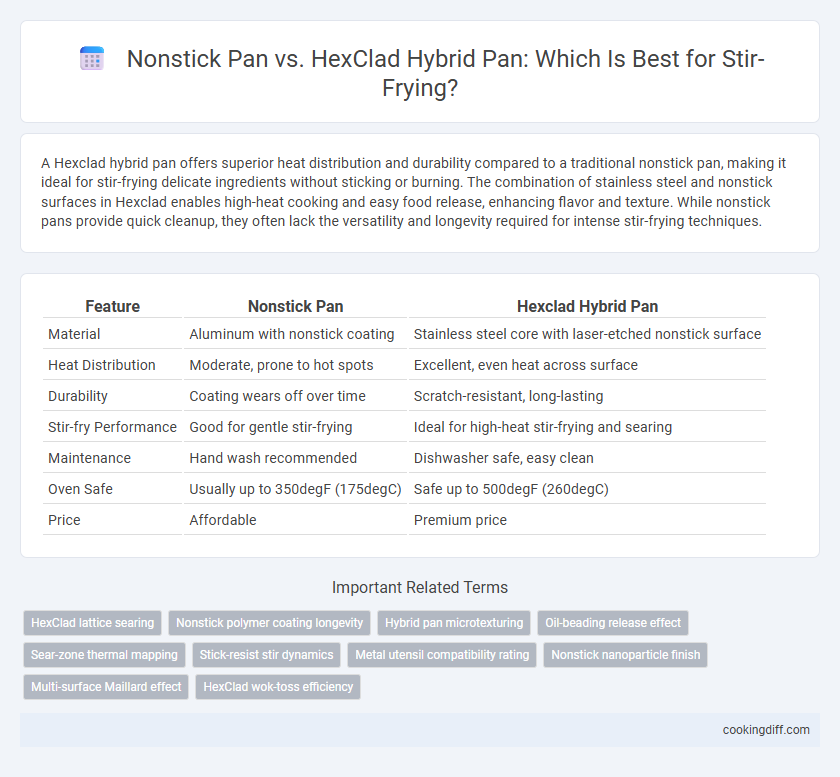 Nonstick Pan vs. HexClad Hybrid Pan: Which Is Best for Stir-Frying?

A Hexclad hybrid pan offers superior heat distribution and durability compared to a traditional nonstick pan, making it ideal for stir-frying delicate ingredients without sticking or burning. The combination of stainless steel and nonstick surfaces in Hexclad enables high-heat cooking and easy food release, enhancing flavor and texture. While nonstick pans provide quick cleanup, they often lack the versatility and longevity required for intense stir-frying techniques.

| Feature | Nonstick Pan | Hexclad Hybrid Pan |
|---|---|---|
| Material | Aluminum with nonstick coating | Stainless steel core with laser-etched nonstick surface |
| Heat Distribution | Moderate, prone to hot spots | Excellent, even heat across surface |
| Durability | Coating wears off over time | Scratch-resistant, long-lasting |
| Stir-fry Performance | Good for gentle stir-frying | Ideal for high-heat stir-frying and searing |
| Maintenance | Hand wash recommended | Dishwasher safe, easy clean |
| Oven Safe | Usually up to 350degF (175degC) | Safe up to 500degF (260degC) |
| Price | Affordable | Premium price |

Important Related Terms

HexClad lattice searing
Nonstick polymer coating longevity
Hybrid pan microtexturing
Oil-beading release effect
Sear-zone thermal mapping
Stick-resist stir dynamics
Metal utensil compatibility rating
Nonstick nanoparticle finish
Multi-surface Maillard effect
HexClad wok-toss efficiency

cookingdiff.com