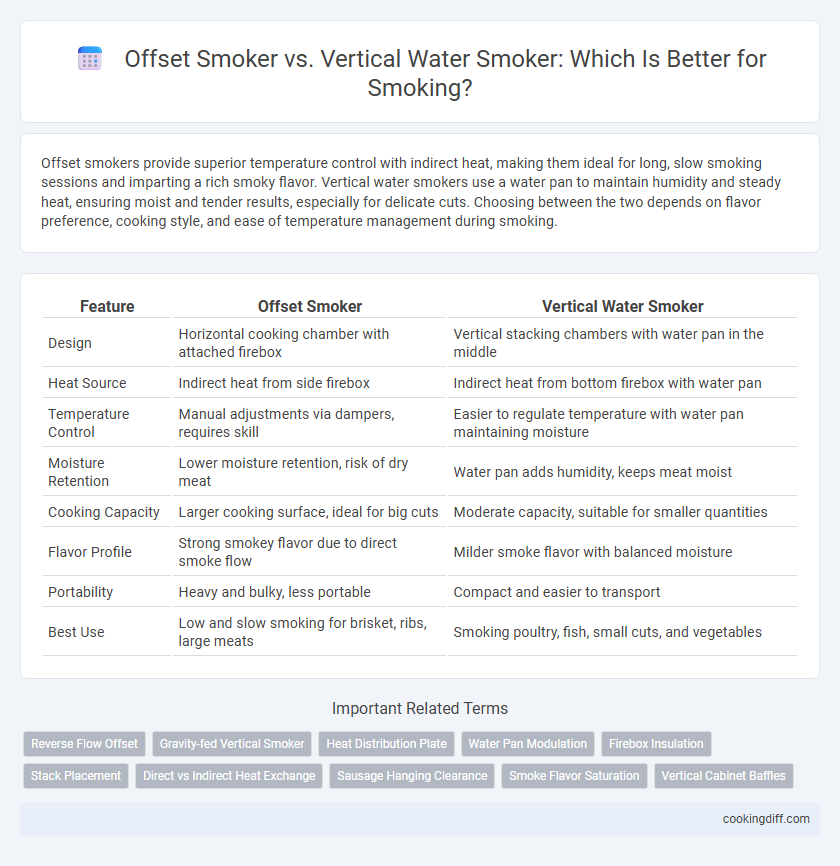 Offset Smoker vs. Vertical Water Smoker: Which Is Better for Smoking?

Offset smokers provide superior temperature control with indirect heat, making them ideal for long, slow smoking sessions and imparting a rich smoky flavor. Vertical water smokers use a water pan to maintain humidity and steady heat, ensuring moist and tender results, especially for delicate cuts. Choosing between the two depends on flavor preference, cooking style, and ease of temperature management during smoking.

| Feature | Offset Smoker | Vertical Water Smoker |
|---|---|---|
| Design | Horizontal cooking chamber with attached firebox | Vertical stacking chambers with water pan in the middle |
| Heat Source | Indirect heat from side firebox | Indirect heat from bottom firebox with water pan |
| Temperature Control | Manual adjustments via dampers, requires skill | Easier to regulate temperature with water pan maintaining moisture |
| Moisture Retention | Lower moisture retention, risk of dry meat | Water pan adds humidity, keeps meat moist |
| Cooking Capacity | Larger cooking surface, ideal for big cuts | Moderate capacity, suitable for smaller quantities |
| Flavor Profile | Strong smokey flavor due to direct smoke flow | Milder smoke flavor with balanced moisture |
| Portability | Heavy and bulky, less portable | Compact and easier to transport |
| Best Use | Low and slow smoking for brisket, ribs, large meats | Smoking poultry, fish, small cuts, and vegetables |

Important Related Terms

Reverse Flow Offset
Gravity-fed Vertical Smoker
Heat Distribution Plate
Water Pan Modulation
Firebox Insulation
Stack Placement
Direct vs Indirect Heat Exchange
Sausage Hanging Clearance
Smoke Flavor Saturation
Vertical Cabinet Baffles

cookingdiff.com