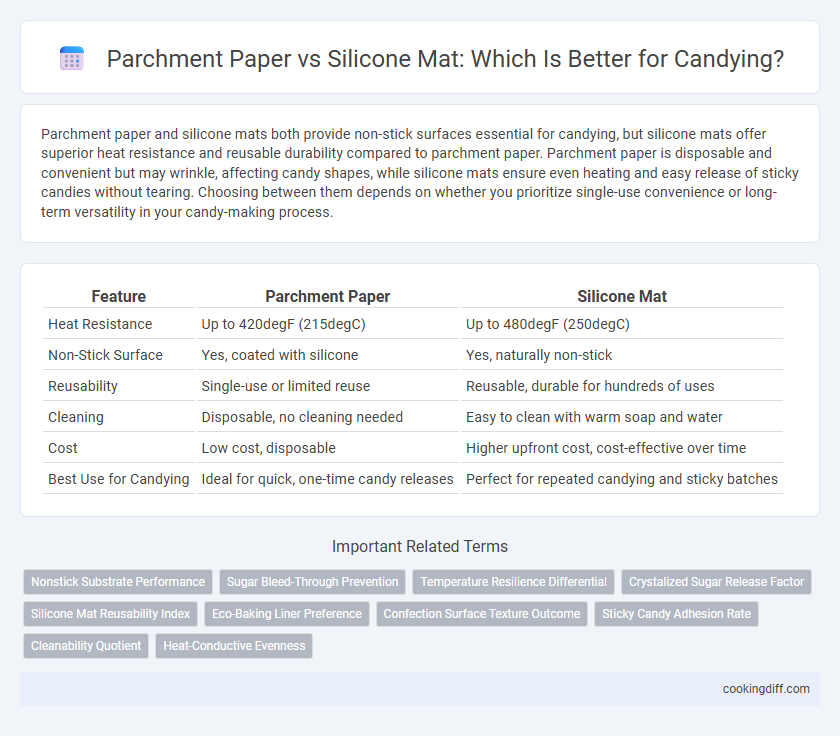 Parchment Paper vs Silicone Mat: Which Is Better for Candying?

Parchment paper and silicone mats both provide non-stick surfaces essential for candying, but silicone mats offer superior heat resistance and reusable durability compared to parchment paper. Parchment paper is disposable and convenient but may wrinkle, affecting candy shapes, while silicone mats ensure even heating and easy release of sticky candies without tearing. Choosing between them depends on whether you prioritize single-use convenience or long-term versatility in your candy-making process.

| Feature | Parchment Paper | Silicone Mat |
|---|---|---|
| Heat Resistance | Up to 420degF (215degC) | Up to 480degF (250degC) |
| Non-Stick Surface | Yes, coated with silicone | Yes, naturally non-stick |
| Reusability | Single-use or limited reuse | Reusable, durable for hundreds of uses |
| Cleaning | Disposable, no cleaning needed | Easy to clean with warm soap and water |
| Cost | Low cost, disposable | Higher upfront cost, cost-effective over time |
| Best Use for Candying | Ideal for quick, one-time candy releases | Perfect for repeated candying and sticky batches |

Important Related Terms

Nonstick Substrate Performance
Sugar Bleed-Through Prevention
Temperature Resilience Differential
Crystalized Sugar Release Factor
Silicone Mat Reusability Index
Eco-Baking Liner Preference
Confection Surface Texture Outcome
Sticky Candy Adhesion Rate
Cleanability Quotient
Heat-Conductive Evenness

cookingdiff.com