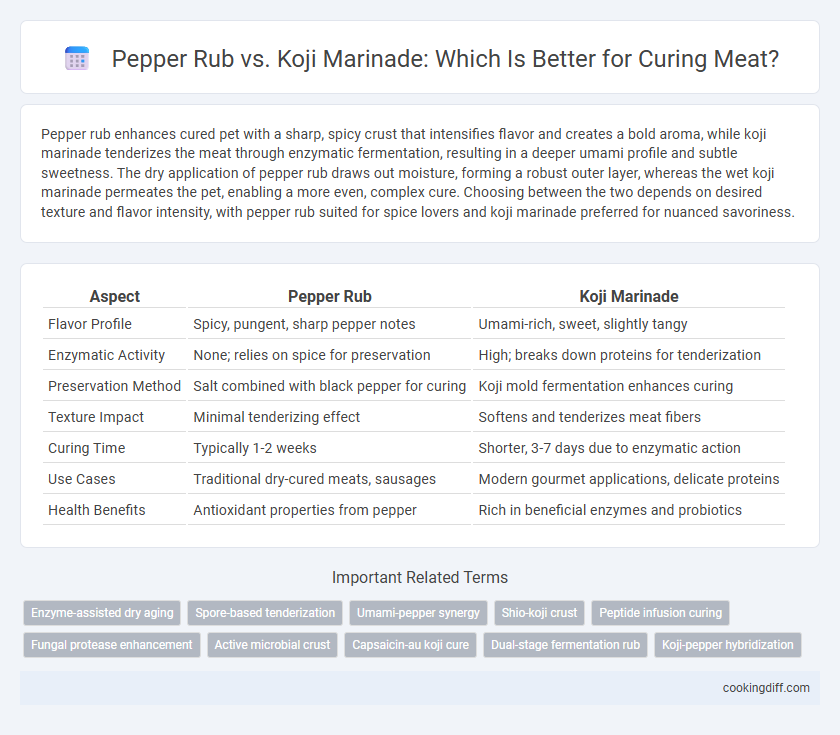 Pepper Rub vs. Koji Marinade: Which Is Better for Curing Meat?

Pepper rub enhances cured pet with a sharp, spicy crust that intensifies flavor and creates a bold aroma, while koji marinade tenderizes the meat through enzymatic fermentation, resulting in a deeper umami profile and subtle sweetness. The dry application of pepper rub draws out moisture, forming a robust outer layer, whereas the wet koji marinade permeates the pet, enabling a more even, complex cure. Choosing between the two depends on desired texture and flavor intensity, with pepper rub suited for spice lovers and koji marinade preferred for nuanced savoriness.

| Aspect | Pepper Rub | Koji Marinade |
|---|---|---|
| Flavor Profile | Spicy, pungent, sharp pepper notes | Umami-rich, sweet, slightly tangy |
| Enzymatic Activity | None; relies on spice for preservation | High; breaks down proteins for tenderization |
| Preservation Method | Salt combined with black pepper for curing | Koji mold fermentation enhances curing |
| Texture Impact | Minimal tenderizing effect | Softens and tenderizes meat fibers |
| Curing Time | Typically 1-2 weeks | Shorter, 3-7 days due to enzymatic action |
| Use Cases | Traditional dry-cured meats, sausages | Modern gourmet applications, delicate proteins |
| Health Benefits | Antioxidant properties from pepper | Rich in beneficial enzymes and probiotics |

Important Related Terms

Enzyme-assisted dry aging
Spore-based tenderization
Umami-pepper synergy
Shio-koji crust
Peptide infusion curing
Fungal protease enhancement
Active microbial crust
Capsaicin-au koji cure
Dual-stage fermentation rub
Koji-pepper hybridization

cookingdiff.com