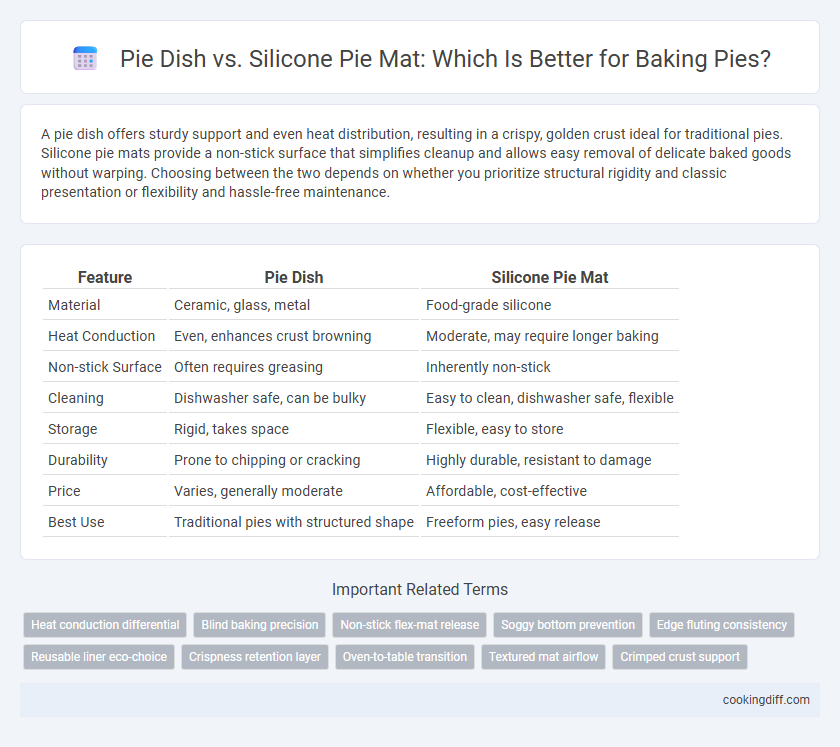 Pie Dish vs. Silicone Pie Mat: Which Is Better for Baking Pies?

A pie dish offers sturdy support and even heat distribution, resulting in a crispy, golden crust ideal for traditional pies. Silicone pie mats provide a non-stick surface that simplifies cleanup and allows easy removal of delicate baked goods without warping. Choosing between the two depends on whether you prioritize structural rigidity and classic presentation or flexibility and hassle-free maintenance.

| Feature | Pie Dish | Silicone Pie Mat |
|---|---|---|
| Material | Ceramic, glass, metal | Food-grade silicone |
| Heat Conduction | Even, enhances crust browning | Moderate, may require longer baking |
| Non-stick Surface | Often requires greasing | Inherently non-stick |
| Cleaning | Dishwasher safe, can be bulky | Easy to clean, dishwasher safe, flexible |
| Storage | Rigid, takes space | Flexible, easy to store |
| Durability | Prone to chipping or cracking | Highly durable, resistant to damage |
| Price | Varies, generally moderate | Affordable, cost-effective |
| Best Use | Traditional pies with structured shape | Freeform pies, easy release |

Important Related Terms

Heat conduction differential
Blind baking precision
Non-stick flex-mat release
Soggy bottom prevention
Edge fluting consistency
Reusable liner eco-choice
Crispness retention layer
Oven-to-table transition
Textured mat airflow
Crimped crust support

cookingdiff.com