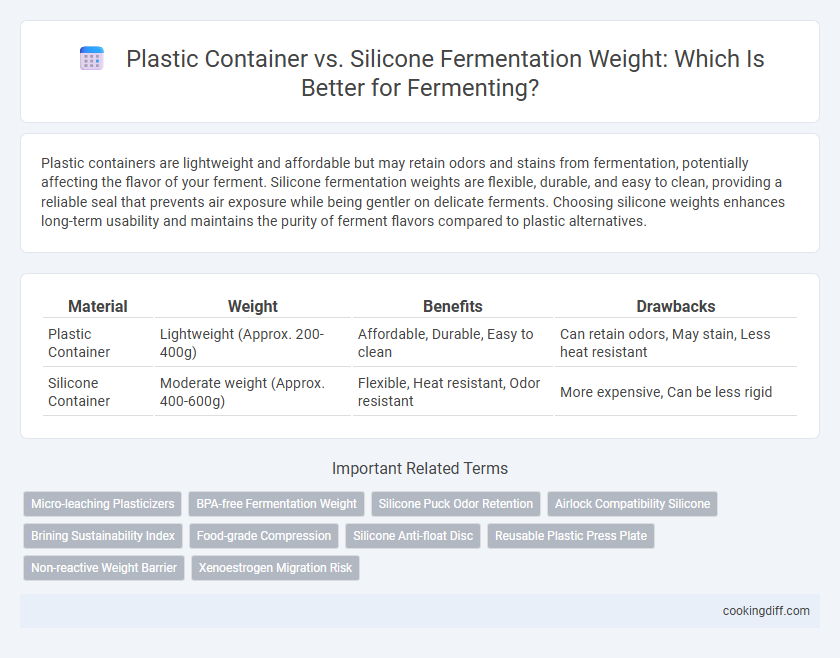 Plastic Container vs. Silicone Fermentation Weight: Which Is Better for Fermenting?

Plastic containers are lightweight and affordable but may retain odors and stains from fermentation, potentially affecting the flavor of your ferment. Silicone fermentation weights are flexible, durable, and easy to clean, providing a reliable seal that prevents air exposure while being gentler on delicate ferments. Choosing silicone weights enhances long-term usability and maintains the purity of ferment flavors compared to plastic alternatives.

| Material | Weight | Benefits | Drawbacks |
|---|---|---|---|
| Plastic Container | Lightweight (Approx. 200-400g) | Affordable, Durable, Easy to clean | Can retain odors, May stain, Less heat resistant |
| Silicone Container | Moderate weight (Approx. 400-600g) | Flexible, Heat resistant, Odor resistant | More expensive, Can be less rigid |

Important Related Terms

Micro-leaching Plasticizers
BPA-free Fermentation Weight
Silicone Puck Odor Retention
Airlock Compatibility Silicone
Brining Sustainability Index
Food-grade Compression
Silicone Anti-float Disc
Reusable Plastic Press Plate
Non-reactive Weight Barrier
Xenoestrogen Migration Risk

cookingdiff.com