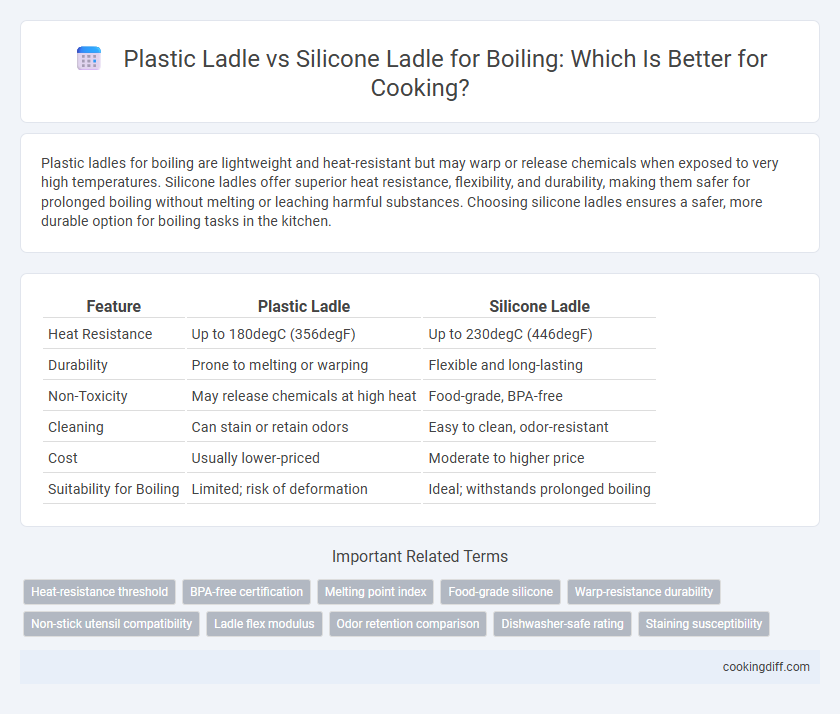 Plastic Ladle vs Silicone Ladle for Boiling: Which Is Better for Cooking?

Plastic ladles for boiling are lightweight and heat-resistant but may warp or release chemicals when exposed to very high temperatures. Silicone ladles offer superior heat resistance, flexibility, and durability, making them safer for prolonged boiling without melting or leaching harmful substances. Choosing silicone ladles ensures a safer, more durable option for boiling tasks in the kitchen.

| Feature | Plastic Ladle | Silicone Ladle |
|---|---|---|
| Heat Resistance | Up to 180degC (356degF) | Up to 230degC (446degF) |
| Durability | Prone to melting or warping | Flexible and long-lasting |
| Non-Toxicity | May release chemicals at high heat | Food-grade, BPA-free |
| Cleaning | Can stain or retain odors | Easy to clean, odor-resistant |
| Cost | Usually lower-priced | Moderate to higher price |
| Suitability for Boiling | Limited; risk of deformation | Ideal; withstands prolonged boiling |

Important Related Terms

Heat-resistance threshold
BPA-free certification
Melting point index
Food-grade silicone
Warp-resistance durability
Non-stick utensil compatibility
Ladle flex modulus
Odor retention comparison
Dishwasher-safe rating
Staining susceptibility

cookingdiff.com