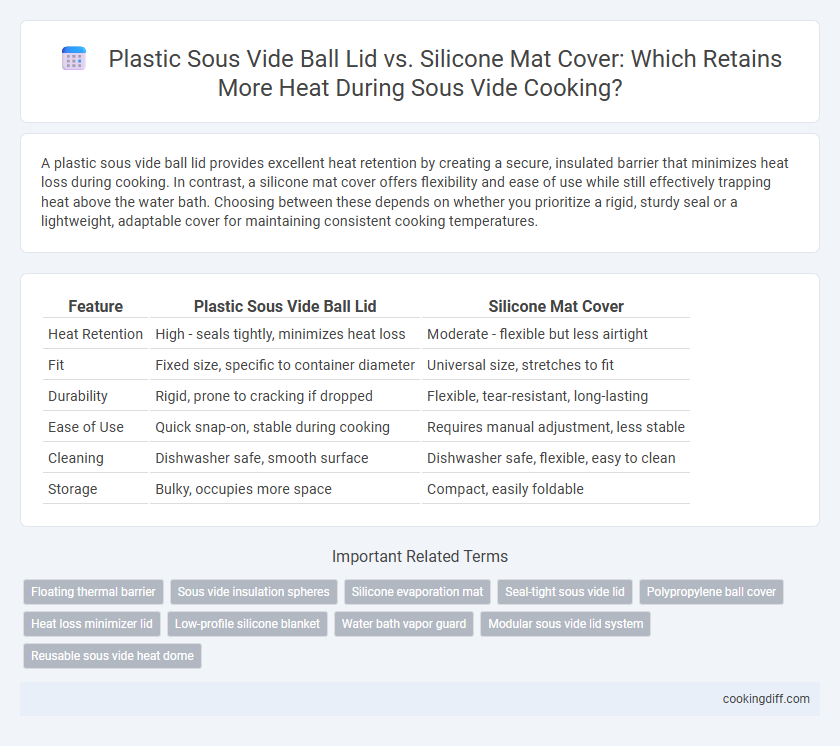 Plastic Sous Vide Ball Lid vs. Silicone Mat Cover: Which Retains More Heat During Sous Vide Cooking?

A plastic sous vide ball lid provides excellent heat retention by creating a secure, insulated barrier that minimizes heat loss during cooking. In contrast, a silicone mat cover offers flexibility and ease of use while still effectively trapping heat above the water bath. Choosing between these depends on whether you prioritize a rigid, sturdy seal or a lightweight, adaptable cover for maintaining consistent cooking temperatures.

| Feature | Plastic Sous Vide Ball Lid | Silicone Mat Cover |
|---|---|---|
| Heat Retention | High - seals tightly, minimizes heat loss | Moderate - flexible but less airtight |
| Fit | Fixed size, specific to container diameter | Universal size, stretches to fit |
| Durability | Rigid, prone to cracking if dropped | Flexible, tear-resistant, long-lasting |
| Ease of Use | Quick snap-on, stable during cooking | Requires manual adjustment, less stable |
| Cleaning | Dishwasher safe, smooth surface | Dishwasher safe, flexible, easy to clean |
| Storage | Bulky, occupies more space | Compact, easily foldable |

Important Related Terms

Floating thermal barrier
Sous vide insulation spheres
Silicone evaporation mat
Seal-tight sous vide lid
Polypropylene ball cover
Heat loss minimizer lid
Low-profile silicone blanket
Water bath vapor guard
Modular sous vide lid system
Reusable sous vide heat dome

cookingdiff.com