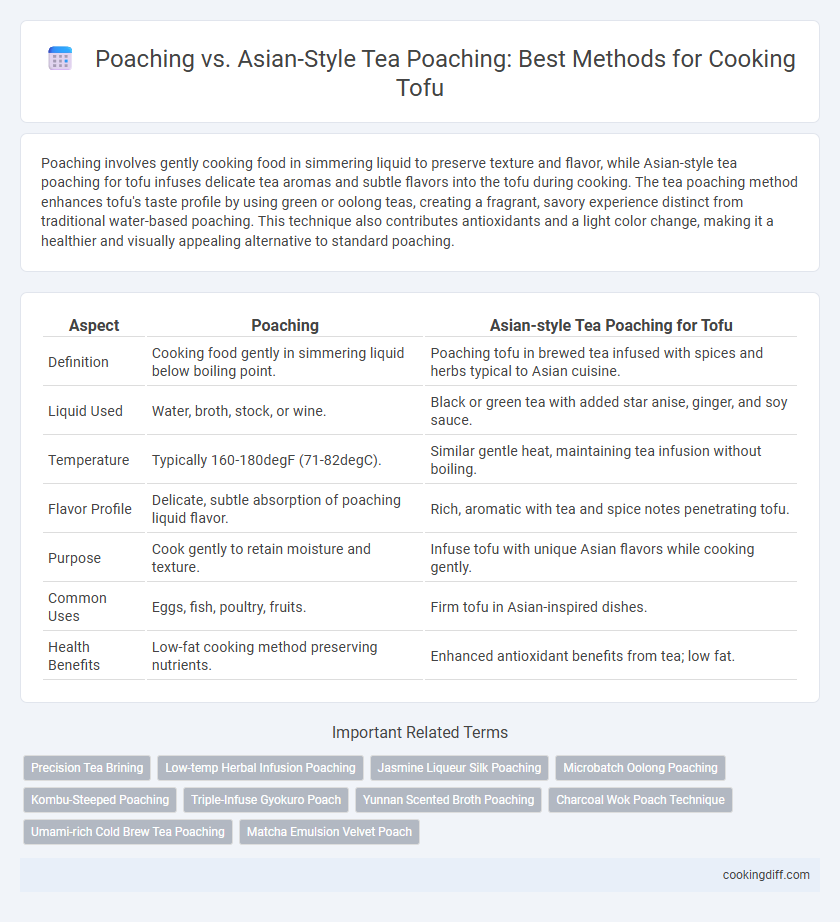 Poaching vs. Asian-Style Tea Poaching: Best Methods for Cooking Tofu

Poaching involves gently cooking food in simmering liquid to preserve texture and flavor, while Asian-style tea poaching for tofu infuses delicate tea aromas and subtle flavors into the tofu during cooking. The tea poaching method enhances tofu's taste profile by using green or oolong teas, creating a fragrant, savory experience distinct from traditional water-based poaching. This technique also contributes antioxidants and a light color change, making it a healthier and visually appealing alternative to standard poaching.

| Aspect | Poaching | Asian-style Tea Poaching for Tofu |
|---|---|---|
| Definition | Cooking food gently in simmering liquid below boiling point. | Poaching tofu in brewed tea infused with spices and herbs typical to Asian cuisine. |
| Liquid Used | Water, broth, stock, or wine. | Black or green tea with added star anise, ginger, and soy sauce. |
| Temperature | Typically 160-180degF (71-82degC). | Similar gentle heat, maintaining tea infusion without boiling. |
| Flavor Profile | Delicate, subtle absorption of poaching liquid flavor. | Rich, aromatic with tea and spice notes penetrating tofu. |
| Purpose | Cook gently to retain moisture and texture. | Infuse tofu with unique Asian flavors while cooking gently. |
| Common Uses | Eggs, fish, poultry, fruits. | Firm tofu in Asian-inspired dishes. |
| Health Benefits | Low-fat cooking method preserving nutrients. | Enhanced antioxidant benefits from tea; low fat. |

Important Related Terms

Precision Tea Brining
Low-temp Herbal Infusion Poaching
Jasmine Liqueur Silk Poaching
Microbatch Oolong Poaching
Kombu-Steeped Poaching
Triple-Infuse Gyokuro Poach
Yunnan Scented Broth Poaching
Charcoal Wok Poach Technique
Umami-rich Cold Brew Tea Poaching
Matcha Emulsion Velvet Poach

cookingdiff.com