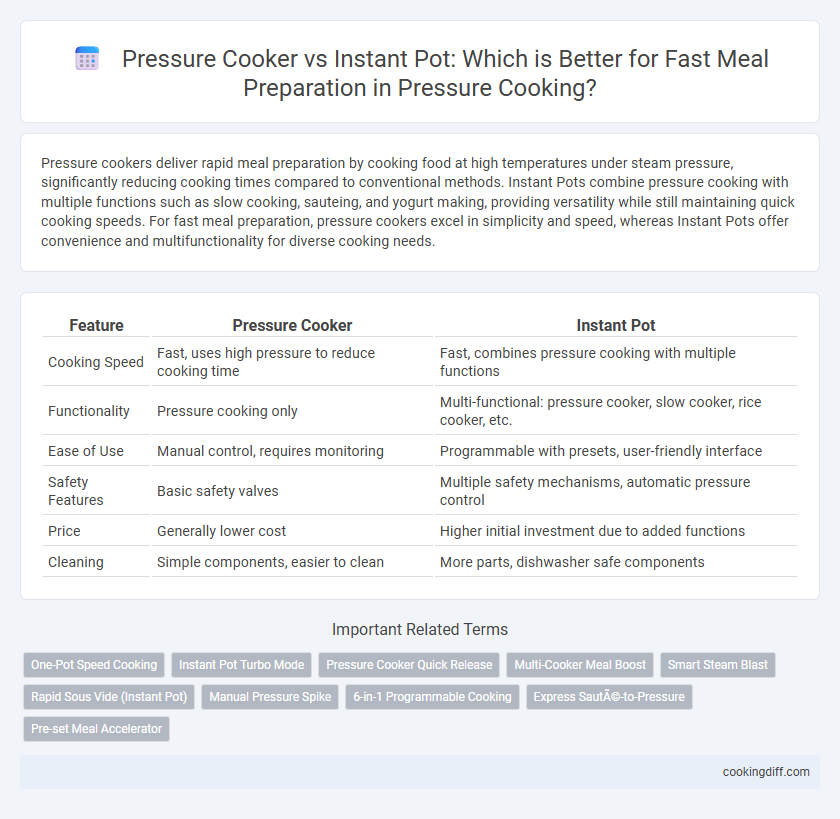 Pressure Cooker vs Instant Pot: Which is Better for Fast Meal Preparation in Pressure Cooking?

Pressure cookers deliver rapid meal preparation by cooking food at high temperatures under steam pressure, significantly reducing cooking times compared to conventional methods. Instant Pots combine pressure cooking with multiple functions such as slow cooking, sauteing, and yogurt making, providing versatility while still maintaining quick cooking speeds. For fast meal preparation, pressure cookers excel in simplicity and speed, whereas Instant Pots offer convenience and multifunctionality for diverse cooking needs.

| Feature | Pressure Cooker | Instant Pot |
|---|---|---|
| Cooking Speed | Fast, uses high pressure to reduce cooking time | Fast, combines pressure cooking with multiple functions |
| Functionality | Pressure cooking only | Multi-functional: pressure cooker, slow cooker, rice cooker, etc. |
| Ease of Use | Manual control, requires monitoring | Programmable with presets, user-friendly interface |
| Safety Features | Basic safety valves | Multiple safety mechanisms, automatic pressure control |
| Price | Generally lower cost | Higher initial investment due to added functions |
| Cleaning | Simple components, easier to clean | More parts, dishwasher safe components |

Important Related Terms

One-Pot Speed Cooking
Instant Pot Turbo Mode
Pressure Cooker Quick Release
Multi-Cooker Meal Boost
Smart Steam Blast
Rapid Sous Vide (Instant Pot)
Manual Pressure Spike
6-in-1 Programmable Cooking
Express SautÃ©-to-Pressure
Pre-set Meal Accelerator

cookingdiff.com