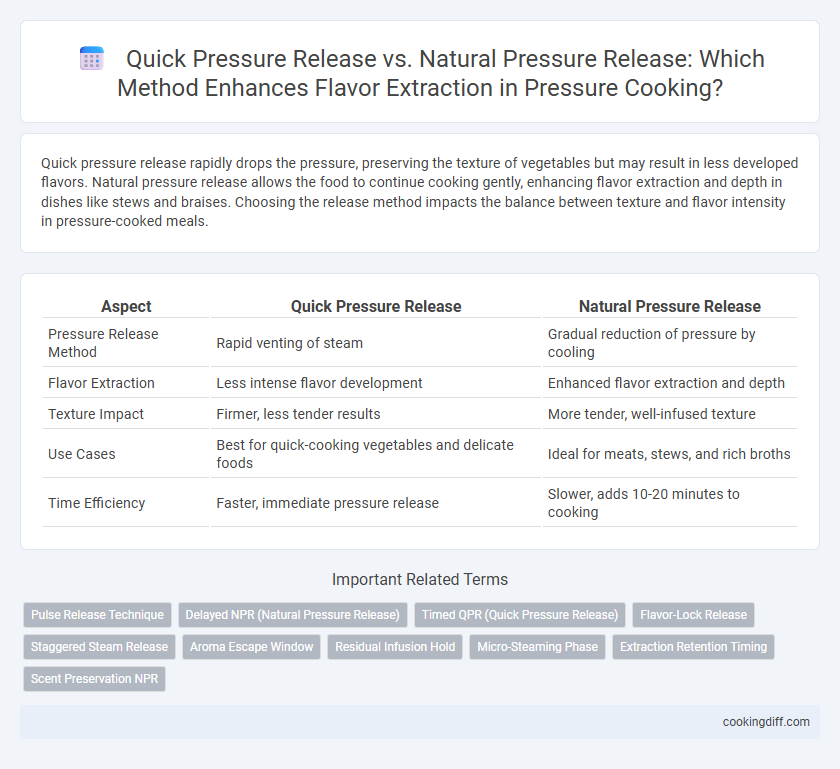 Quick Pressure Release vs. Natural Pressure Release: Which Method Enhances Flavor Extraction in Pressure Cooking?

Quick pressure release rapidly drops the pressure, preserving the texture of vegetables but may result in less developed flavors. Natural pressure release allows the food to continue cooking gently, enhancing flavor extraction and depth in dishes like stews and braises. Choosing the release method impacts the balance between texture and flavor intensity in pressure-cooked meals.

| Aspect | Quick Pressure Release | Natural Pressure Release |
|---|---|---|
| Pressure Release Method | Rapid venting of steam | Gradual reduction of pressure by cooling |
| Flavor Extraction | Less intense flavor development | Enhanced flavor extraction and depth |
| Texture Impact | Firmer, less tender results | More tender, well-infused texture |
| Use Cases | Best for quick-cooking vegetables and delicate foods | Ideal for meats, stews, and rich broths |
| Time Efficiency | Faster, immediate pressure release | Slower, adds 10-20 minutes to cooking |

Important Related Terms

Pulse Release Technique
Delayed NPR (Natural Pressure Release)
Timed QPR (Quick Pressure Release)
Flavor-Lock Release
Staggered Steam Release
Aroma Escape Window
Residual Infusion Hold
Micro-Steaming Phase
Extraction Retention Timing
Scent Preservation NPR

cookingdiff.com