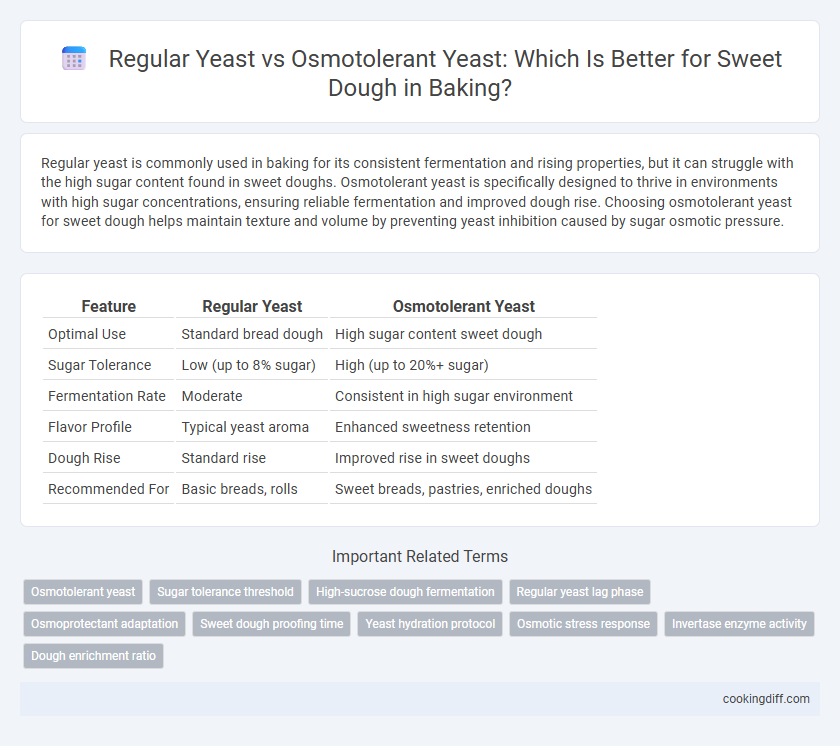 Regular Yeast vs Osmotolerant Yeast: Which Is Better for Sweet Dough in Baking?

Regular yeast is commonly used in baking for its consistent fermentation and rising properties, but it can struggle with the high sugar content found in sweet doughs. Osmotolerant yeast is specifically designed to thrive in environments with high sugar concentrations, ensuring reliable fermentation and improved dough rise. Choosing osmotolerant yeast for sweet dough helps maintain texture and volume by preventing yeast inhibition caused by sugar osmotic pressure.

| Feature | Regular Yeast | Osmotolerant Yeast |
|---|---|---|
| Optimal Use | Standard bread dough | High sugar content sweet dough |
| Sugar Tolerance | Low (up to 8% sugar) | High (up to 20%+ sugar) |
| Fermentation Rate | Moderate | Consistent in high sugar environment |
| Flavor Profile | Typical yeast aroma | Enhanced sweetness retention |
| Dough Rise | Standard rise | Improved rise in sweet doughs |
| Recommended For | Basic breads, rolls | Sweet breads, pastries, enriched doughs |

Important Related Terms

Osmotolerant yeast
Sugar tolerance threshold
High-sucrose dough fermentation
Regular yeast lag phase
Osmoprotectant adaptation
Sweet dough proofing time
Yeast hydration protocol
Osmotic stress response
Invertase enzyme activity
Dough enrichment ratio

cookingdiff.com