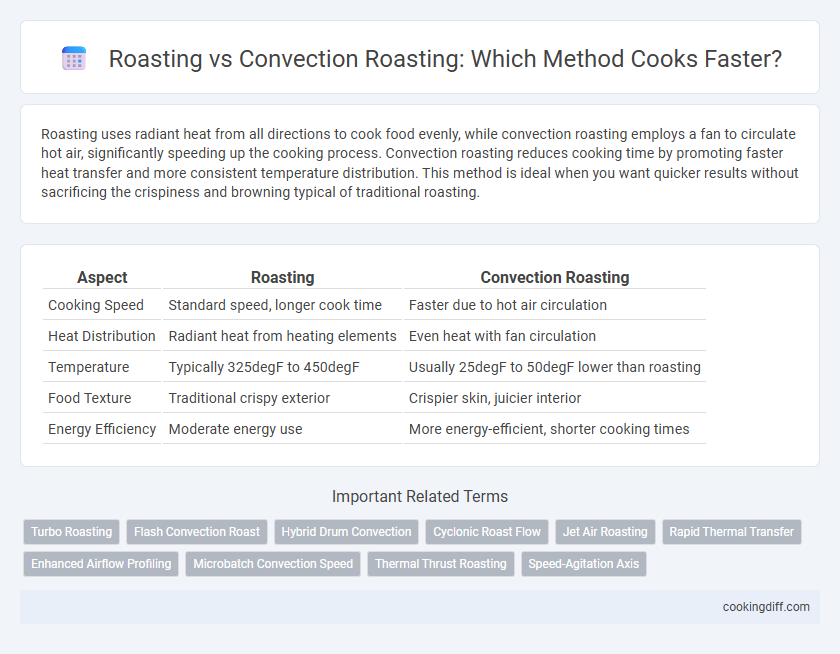 Roasting vs Convection Roasting: Which Method Cooks Faster?

Roasting uses radiant heat from all directions to cook food evenly, while convection roasting employs a fan to circulate hot air, significantly speeding up the cooking process. Convection roasting reduces cooking time by promoting faster heat transfer and more consistent temperature distribution. This method is ideal when you want quicker results without sacrificing the crispiness and browning typical of traditional roasting.

| Aspect | Roasting | Convection Roasting |
|---|---|---|
| Cooking Speed | Standard speed, longer cook time | Faster due to hot air circulation |
| Heat Distribution | Radiant heat from heating elements | Even heat with fan circulation |
| Temperature | Typically 325degF to 450degF | Usually 25degF to 50degF lower than roasting |
| Food Texture | Traditional crispy exterior | Crispier skin, juicier interior |
| Energy Efficiency | Moderate energy use | More energy-efficient, shorter cooking times |

Important Related Terms

Turbo Roasting
Flash Convection Roast
Hybrid Drum Convection
Cyclonic Roast Flow
Jet Air Roasting
Rapid Thermal Transfer
Enhanced Airflow Profiling
Microbatch Convection Speed
Thermal Thrust Roasting
Speed-Agitation Axis

cookingdiff.com