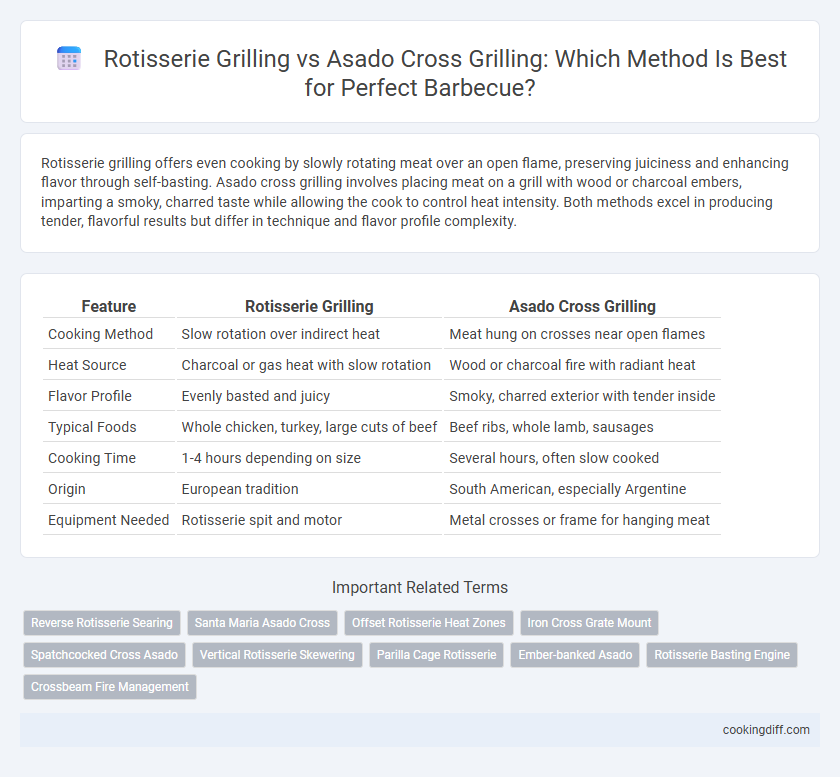 Rotisserie Grilling vs Asado Cross Grilling: Which Method Is Best for Perfect Barbecue?

Rotisserie grilling offers even cooking by slowly rotating meat over an open flame, preserving juiciness and enhancing flavor through self-basting. Asado cross grilling involves placing meat on a grill with wood or charcoal embers, imparting a smoky, charred taste while allowing the cook to control heat intensity. Both methods excel in producing tender, flavorful results but differ in technique and flavor profile complexity.

| Feature | Rotisserie Grilling | Asado Cross Grilling |
|---|---|---|
| Cooking Method | Slow rotation over indirect heat | Meat hung on crosses near open flames |
| Heat Source | Charcoal or gas heat with slow rotation | Wood or charcoal fire with radiant heat |
| Flavor Profile | Evenly basted and juicy | Smoky, charred exterior with tender inside |
| Typical Foods | Whole chicken, turkey, large cuts of beef | Beef ribs, whole lamb, sausages |
| Cooking Time | 1-4 hours depending on size | Several hours, often slow cooked |
| Origin | European tradition | South American, especially Argentine |
| Equipment Needed | Rotisserie spit and motor | Metal crosses or frame for hanging meat |

Important Related Terms

Reverse Rotisserie Searing
Santa Maria Asado Cross
Offset Rotisserie Heat Zones
Iron Cross Grate Mount
Spatchcocked Cross Asado
Vertical Rotisserie Skewering
Parilla Cage Rotisserie
Ember-banked Asado
Rotisserie Basting Engine
Crossbeam Fire Management

cookingdiff.com