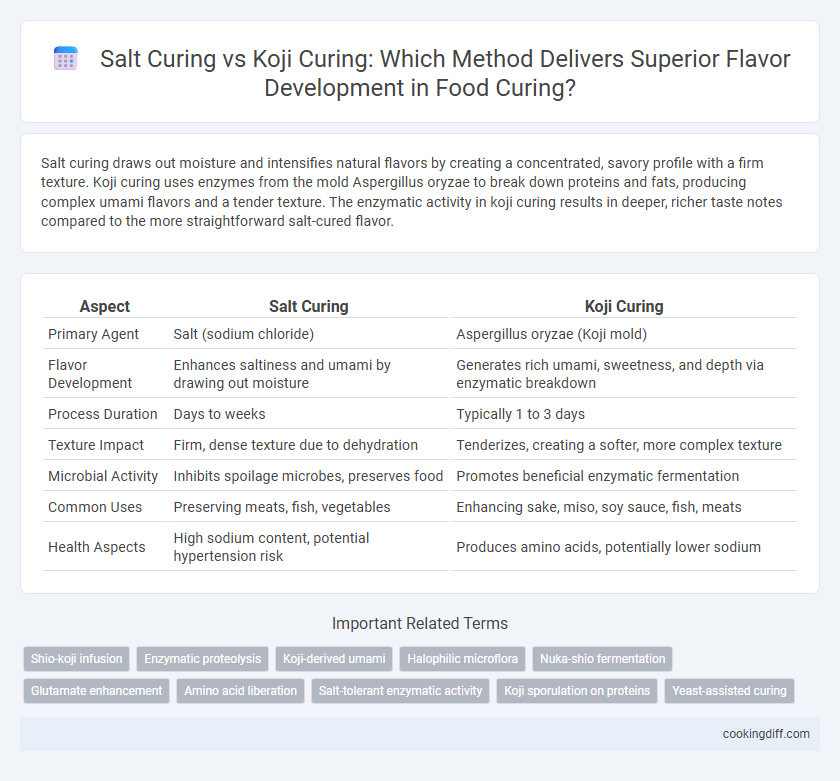 Salt Curing vs Koji Curing: Which Method Delivers Superior Flavor Development in Food Curing?

Salt curing draws out moisture and intensifies natural flavors by creating a concentrated, savory profile with a firm texture. Koji curing uses enzymes from the mold Aspergillus oryzae to break down proteins and fats, producing complex umami flavors and a tender texture. The enzymatic activity in koji curing results in deeper, richer taste notes compared to the more straightforward salt-cured flavor.

| Aspect | Salt Curing | Koji Curing |
|---|---|---|
| Primary Agent | Salt (sodium chloride) | Aspergillus oryzae (Koji mold) |
| Flavor Development | Enhances saltiness and umami by drawing out moisture | Generates rich umami, sweetness, and depth via enzymatic breakdown |
| Process Duration | Days to weeks | Typically 1 to 3 days |
| Texture Impact | Firm, dense texture due to dehydration | Tenderizes, creating a softer, more complex texture |
| Microbial Activity | Inhibits spoilage microbes, preserves food | Promotes beneficial enzymatic fermentation |
| Common Uses | Preserving meats, fish, vegetables | Enhancing sake, miso, soy sauce, fish, meats |
| Health Aspects | High sodium content, potential hypertension risk | Produces amino acids, potentially lower sodium |

Important Related Terms

Shio-koji infusion
Enzymatic proteolysis
Koji-derived umami
Halophilic microflora
Nuka-shio fermentation
Glutamate enhancement
Amino acid liberation
Salt-tolerant enzymatic activity
Koji sporulation on proteins
Yeast-assisted curing

cookingdiff.com