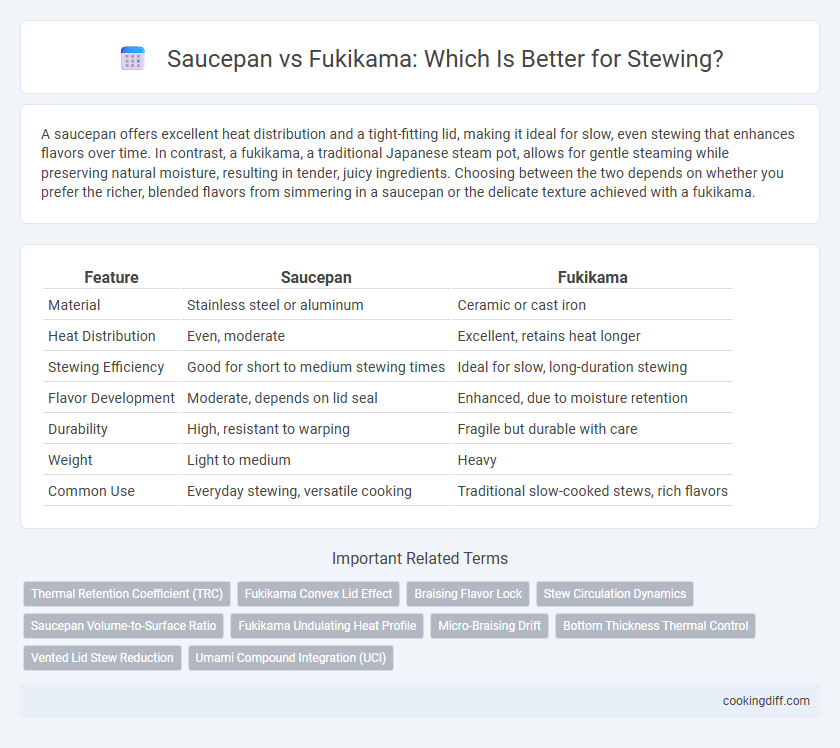 Saucepan vs Fukikama: Which Is Better for Stewing?

A saucepan offers excellent heat distribution and a tight-fitting lid, making it ideal for slow, even stewing that enhances flavors over time. In contrast, a fukikama, a traditional Japanese steam pot, allows for gentle steaming while preserving natural moisture, resulting in tender, juicy ingredients. Choosing between the two depends on whether you prefer the richer, blended flavors from simmering in a saucepan or the delicate texture achieved with a fukikama.

| Feature | Saucepan | Fukikama |
|---|---|---|
| Material | Stainless steel or aluminum | Ceramic or cast iron |
| Heat Distribution | Even, moderate | Excellent, retains heat longer |
| Stewing Efficiency | Good for short to medium stewing times | Ideal for slow, long-duration stewing |
| Flavor Development | Moderate, depends on lid seal | Enhanced, due to moisture retention |
| Durability | High, resistant to warping | Fragile but durable with care |
| Weight | Light to medium | Heavy |
| Common Use | Everyday stewing, versatile cooking | Traditional slow-cooked stews, rich flavors |

Important Related Terms

Thermal Retention Coefficient (TRC)
Fukikama Convex Lid Effect
Braising Flavor Lock
Stew Circulation Dynamics
Saucepan Volume-to-Surface Ratio
Fukikama Undulating Heat Profile
Micro-Braising Drift
Bottom Thickness Thermal Control
Vented Lid Stew Reduction
Umami Compound Integration (UCI)

cookingdiff.com