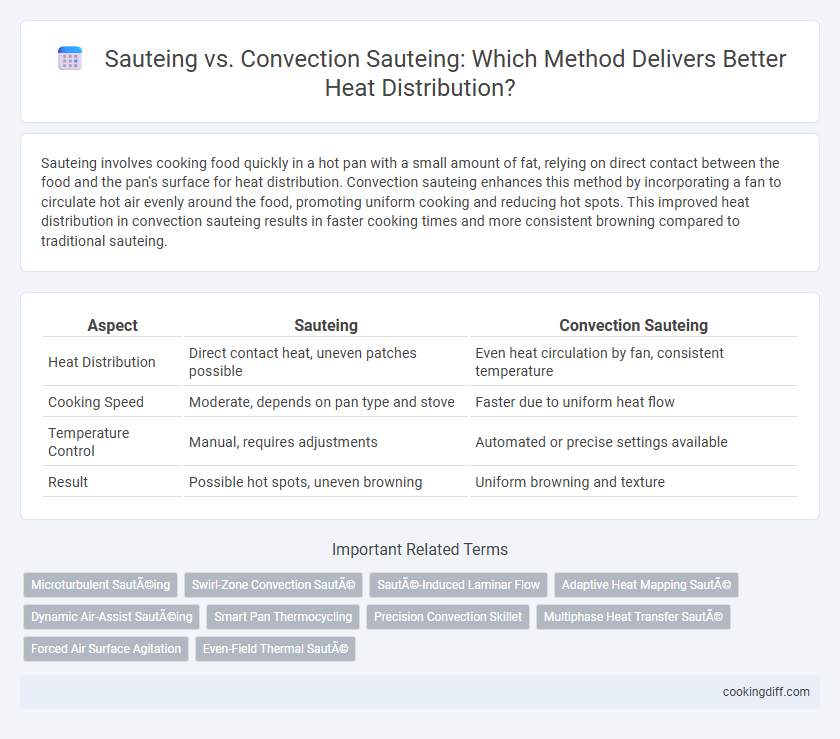 Sauteing vs. Convection Sauteing: Which Method Delivers Better Heat Distribution?

Sauteing involves cooking food quickly in a hot pan with a small amount of fat, relying on direct contact between the food and the pan's surface for heat distribution. Convection sauteing enhances this method by incorporating a fan to circulate hot air evenly around the food, promoting uniform cooking and reducing hot spots. This improved heat distribution in convection sauteing results in faster cooking times and more consistent browning compared to traditional sauteing.

| Aspect | Sauteing | Convection Sauteing |
|---|---|---|
| Heat Distribution | Direct contact heat, uneven patches possible | Even heat circulation by fan, consistent temperature |
| Cooking Speed | Moderate, depends on pan type and stove | Faster due to uniform heat flow |
| Temperature Control | Manual, requires adjustments | Automated or precise settings available |
| Result | Possible hot spots, uneven browning | Uniform browning and texture |

Important Related Terms

Microturbulent SautÃ©ing
Swirl-Zone Convection SautÃ©
SautÃ©-Induced Laminar Flow
Adaptive Heat Mapping SautÃ©
Dynamic Air-Assist SautÃ©ing
Smart Pan Thermocycling
Precision Convection Skillet
Multiphase Heat Transfer SautÃ©
Forced Air Surface Agitation
Even-Field Thermal SautÃ©

cookingdiff.com