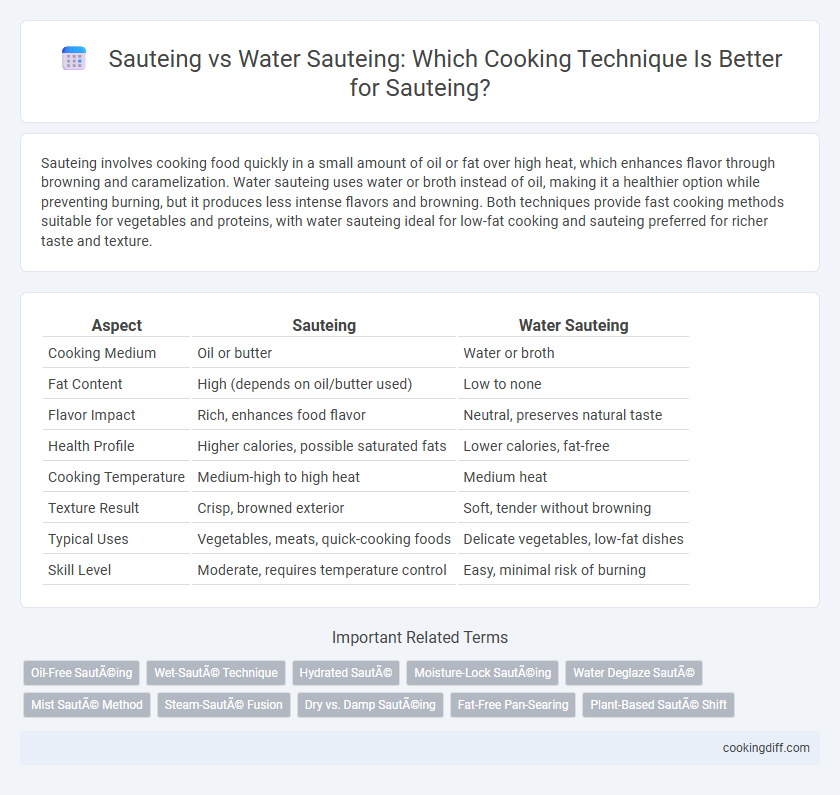 Sauteing vs Water Sauteing: Which Cooking Technique Is Better for Sauteing?

Sauteing involves cooking food quickly in a small amount of oil or fat over high heat, which enhances flavor through browning and caramelization. Water sauteing uses water or broth instead of oil, making it a healthier option while preventing burning, but it produces less intense flavors and browning. Both techniques provide fast cooking methods suitable for vegetables and proteins, with water sauteing ideal for low-fat cooking and sauteing preferred for richer taste and texture.

| Aspect | Sauteing | Water Sauteing |
|---|---|---|
| Cooking Medium | Oil or butter | Water or broth |
| Fat Content | High (depends on oil/butter used) | Low to none |
| Flavor Impact | Rich, enhances food flavor | Neutral, preserves natural taste |
| Health Profile | Higher calories, possible saturated fats | Lower calories, fat-free |
| Cooking Temperature | Medium-high to high heat | Medium heat |
| Texture Result | Crisp, browned exterior | Soft, tender without browning |
| Typical Uses | Vegetables, meats, quick-cooking foods | Delicate vegetables, low-fat dishes |
| Skill Level | Moderate, requires temperature control | Easy, minimal risk of burning |

Important Related Terms

Oil-Free SautÃ©ing
Wet-SautÃ© Technique
Hydrated SautÃ©
Moisture-Lock SautÃ©ing
Water Deglaze SautÃ©
Mist SautÃ© Method
Steam-SautÃ© Fusion
Dry vs. Damp SautÃ©ing
Fat-Free Pan-Searing
Plant-Based SautÃ© Shift

cookingdiff.com