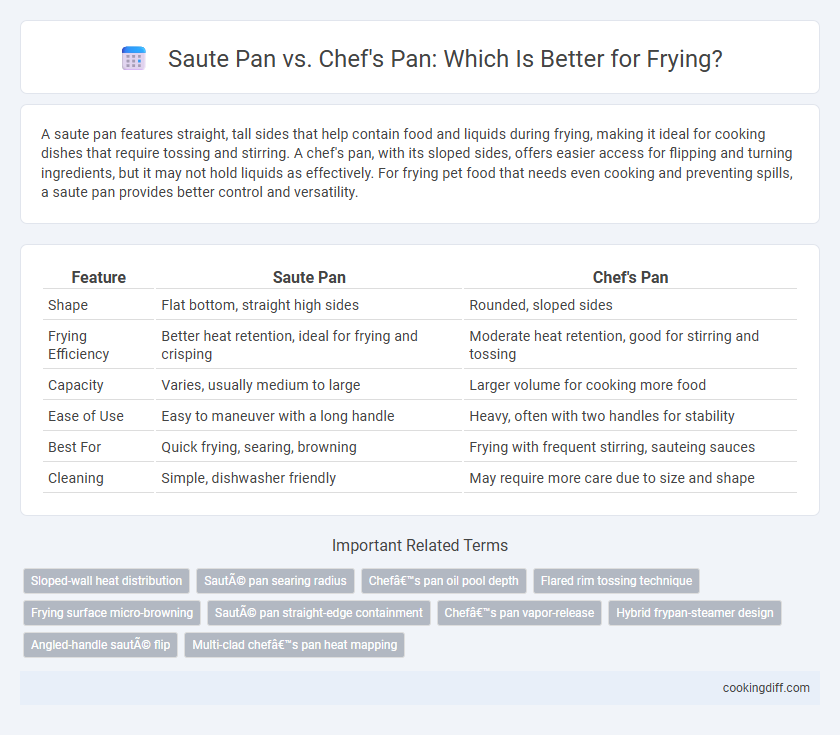 Saute Pan vs. Chef's Pan: Which Is Better for Frying?

A saute pan features straight, tall sides that help contain food and liquids during frying, making it ideal for cooking dishes that require tossing and stirring. A chef's pan, with its sloped sides, offers easier access for flipping and turning ingredients, but it may not hold liquids as effectively. For frying pet food that needs even cooking and preventing spills, a saute pan provides better control and versatility.

| Feature | Saute Pan | Chef's Pan |
|---|---|---|
| Shape | Flat bottom, straight high sides | Rounded, sloped sides |
| Frying Efficiency | Better heat retention, ideal for frying and crisping | Moderate heat retention, good for stirring and tossing |
| Capacity | Varies, usually medium to large | Larger volume for cooking more food |
| Ease of Use | Easy to maneuver with a long handle | Heavy, often with two handles for stability |
| Best For | Quick frying, searing, browning | Frying with frequent stirring, sauteing sauces |
| Cleaning | Simple, dishwasher friendly | May require more care due to size and shape |

Important Related Terms

Sloped-wall heat distribution
SautÃ© pan searing radius
Chefâ€™s pan oil pool depth
Flared rim tossing technique
Frying surface micro-browning
SautÃ© pan straight-edge containment
Chefâ€™s pan vapor-release
Hybrid frypan-steamer design
Angled-handle sautÃ© flip
Multi-clad chefâ€™s pan heat mapping

cookingdiff.com