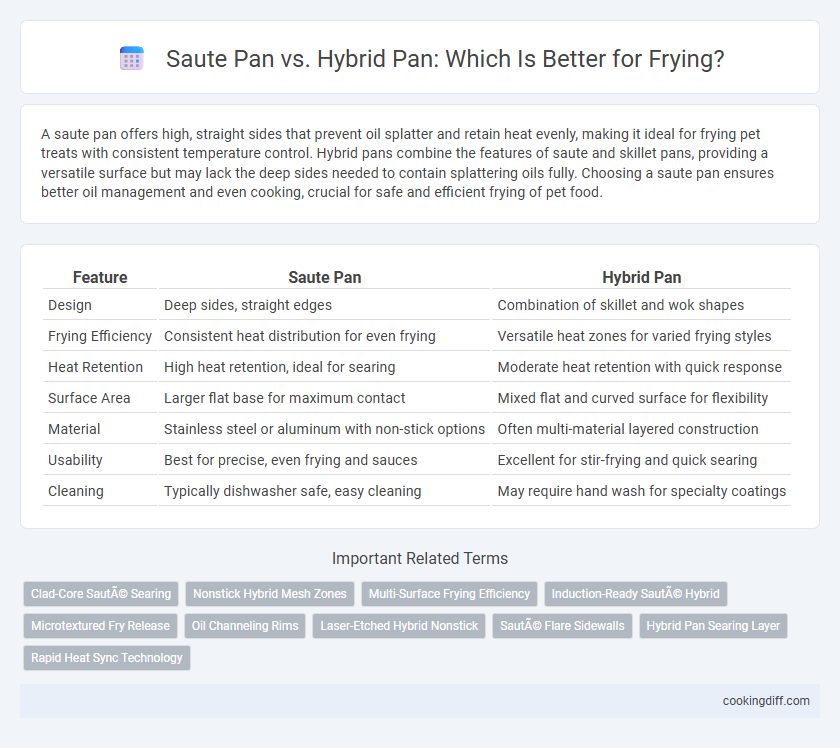 Saute Pan vs. Hybrid Pan: Which Is Better for Frying?

A saute pan offers high, straight sides that prevent oil splatter and retain heat evenly, making it ideal for frying pet treats with consistent temperature control. Hybrid pans combine the features of saute and skillet pans, providing a versatile surface but may lack the deep sides needed to contain splattering oils fully. Choosing a saute pan ensures better oil management and even cooking, crucial for safe and efficient frying of pet food.

| Feature | Saute Pan | Hybrid Pan |
|---|---|---|
| Design | Deep sides, straight edges | Combination of skillet and wok shapes |
| Frying Efficiency | Consistent heat distribution for even frying | Versatile heat zones for varied frying styles |
| Heat Retention | High heat retention, ideal for searing | Moderate heat retention with quick response |
| Surface Area | Larger flat base for maximum contact | Mixed flat and curved surface for flexibility |
| Material | Stainless steel or aluminum with non-stick options | Often multi-material layered construction |
| Usability | Best for precise, even frying and sauces | Excellent for stir-frying and quick searing |
| Cleaning | Typically dishwasher safe, easy cleaning | May require hand wash for specialty coatings |

Important Related Terms

Clad-Core SautÃ© Searing
Nonstick Hybrid Mesh Zones
Multi-Surface Frying Efficiency
Induction-Ready SautÃ© Hybrid
Microtextured Fry Release
Oil Channeling Rims
Laser-Etched Hybrid Nonstick
SautÃ© Flare Sidewalls
Hybrid Pan Searing Layer
Rapid Heat Sync Technology

cookingdiff.com