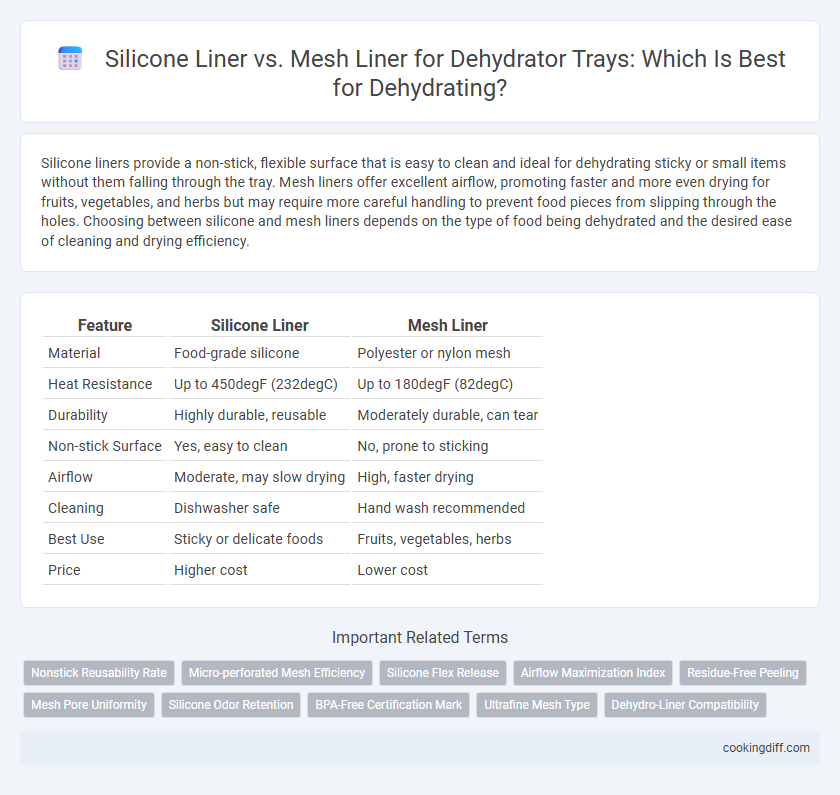 Silicone Liner vs. Mesh Liner for Dehydrator Trays: Which Is Best for Dehydrating?

Silicone liners provide a non-stick, flexible surface that is easy to clean and ideal for dehydrating sticky or small items without them falling through the tray. Mesh liners offer excellent airflow, promoting faster and more even drying for fruits, vegetables, and herbs but may require more careful handling to prevent food pieces from slipping through the holes. Choosing between silicone and mesh liners depends on the type of food being dehydrated and the desired ease of cleaning and drying efficiency.

| Feature | Silicone Liner | Mesh Liner |
|---|---|---|
| Material | Food-grade silicone | Polyester or nylon mesh |
| Heat Resistance | Up to 450degF (232degC) | Up to 180degF (82degC) |
| Durability | Highly durable, reusable | Moderately durable, can tear |
| Non-stick Surface | Yes, easy to clean | No, prone to sticking |
| Airflow | Moderate, may slow drying | High, faster drying |
| Cleaning | Dishwasher safe | Hand wash recommended |
| Best Use | Sticky or delicate foods | Fruits, vegetables, herbs |
| Price | Higher cost | Lower cost |

Important Related Terms

Nonstick Reusability Rate
Micro-perforated Mesh Efficiency
Silicone Flex Release
Airflow Maximization Index
Residue-Free Peeling
Mesh Pore Uniformity
Silicone Odor Retention
BPA-Free Certification Mark
Ultrafine Mesh Type
Dehydro-Liner Compatibility

cookingdiff.com