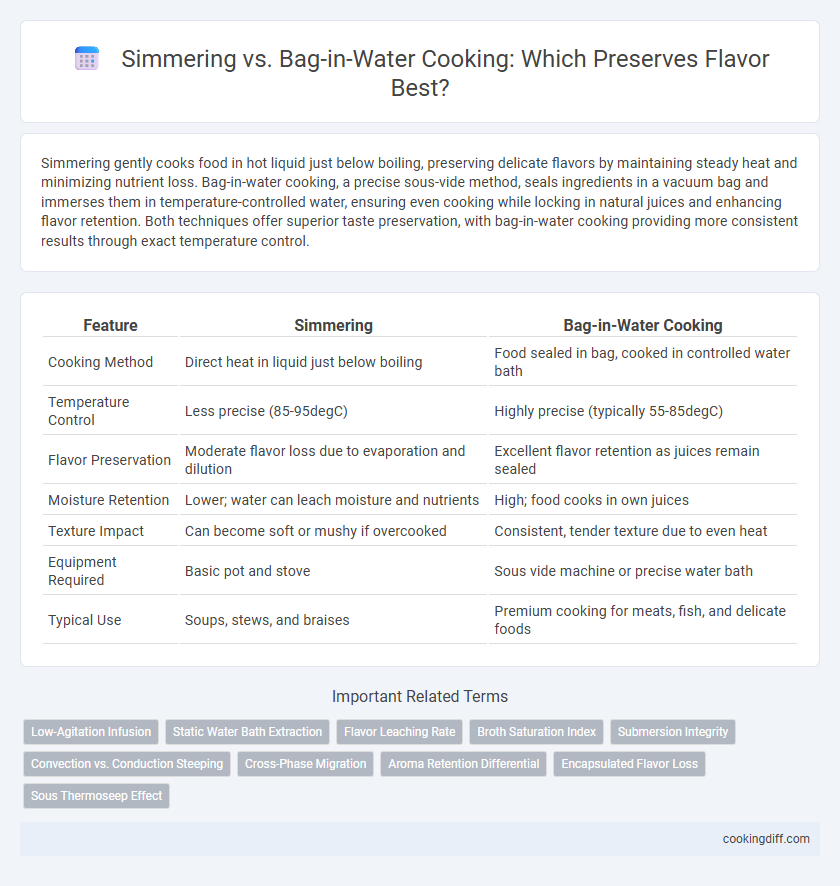 Simmering vs. Bag-in-Water Cooking: Which Preserves Flavor Best?

Simmering gently cooks food in hot liquid just below boiling, preserving delicate flavors by maintaining steady heat and minimizing nutrient loss. Bag-in-water cooking, a precise sous-vide method, seals ingredients in a vacuum bag and immerses them in temperature-controlled water, ensuring even cooking while locking in natural juices and enhancing flavor retention. Both techniques offer superior taste preservation, with bag-in-water cooking providing more consistent results through exact temperature control.

| Feature | Simmering | Bag-in-Water Cooking |
|---|---|---|
| Cooking Method | Direct heat in liquid just below boiling | Food sealed in bag, cooked in controlled water bath |
| Temperature Control | Less precise (85-95degC) | Highly precise (typically 55-85degC) |
| Flavor Preservation | Moderate flavor loss due to evaporation and dilution | Excellent flavor retention as juices remain sealed |
| Moisture Retention | Lower; water can leach moisture and nutrients | High; food cooks in own juices |
| Texture Impact | Can become soft or mushy if overcooked | Consistent, tender texture due to even heat |
| Equipment Required | Basic pot and stove | Sous vide machine or precise water bath |
| Typical Use | Soups, stews, and braises | Premium cooking for meats, fish, and delicate foods |

Important Related Terms

Low-Agitation Infusion
Static Water Bath Extraction
Flavor Leaching Rate
Broth Saturation Index
Submersion Integrity
Convection vs. Conduction Steeping
Cross-Phase Migration
Aroma Retention Differential
Encapsulated Flavor Loss
Sous Thermoseep Effect

cookingdiff.com