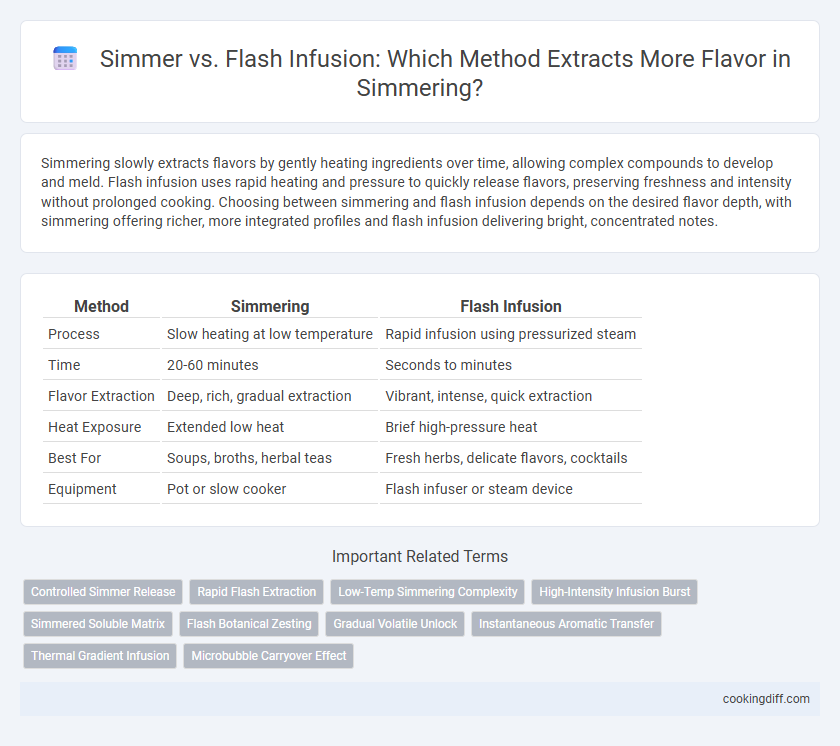 Simmer vs. Flash Infusion: Which Method Extracts More Flavor in Simmering?

Simmering slowly extracts flavors by gently heating ingredients over time, allowing complex compounds to develop and meld. Flash infusion uses rapid heating and pressure to quickly release flavors, preserving freshness and intensity without prolonged cooking. Choosing between simmering and flash infusion depends on the desired flavor depth, with simmering offering richer, more integrated profiles and flash infusion delivering bright, concentrated notes.

| Method | Simmering | Flash Infusion |
|---|---|---|
| Process | Slow heating at low temperature | Rapid infusion using pressurized steam |
| Time | 20-60 minutes | Seconds to minutes |
| Flavor Extraction | Deep, rich, gradual extraction | Vibrant, intense, quick extraction |
| Heat Exposure | Extended low heat | Brief high-pressure heat |
| Best For | Soups, broths, herbal teas | Fresh herbs, delicate flavors, cocktails |
| Equipment | Pot or slow cooker | Flash infuser or steam device |

Important Related Terms

Controlled Simmer Release
Rapid Flash Extraction
Low-Temp Simmering Complexity
High-Intensity Infusion Burst
Simmered Soluble Matrix
Flash Botanical Zesting
Gradual Volatile Unlock
Instantaneous Aromatic Transfer
Thermal Gradient Infusion
Microbubble Carryover Effect

cookingdiff.com