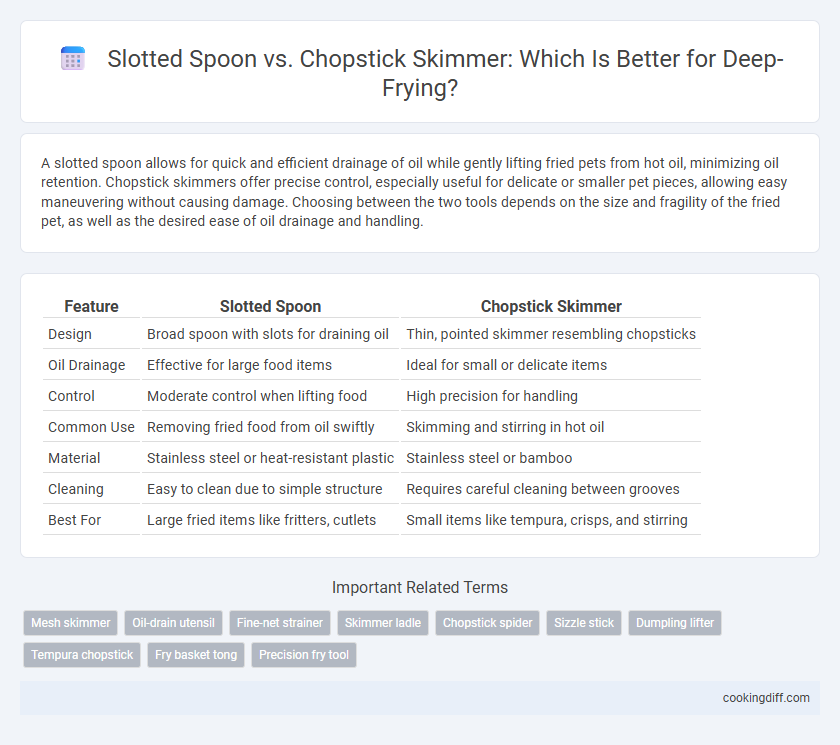 Slotted Spoon vs. Chopstick Skimmer: Which Is Better for Deep-Frying?

A slotted spoon allows for quick and efficient drainage of oil while gently lifting fried pets from hot oil, minimizing oil retention. Chopstick skimmers offer precise control, especially useful for delicate or smaller pet pieces, allowing easy maneuvering without causing damage. Choosing between the two tools depends on the size and fragility of the fried pet, as well as the desired ease of oil drainage and handling.

| Feature | Slotted Spoon | Chopstick Skimmer |
|---|---|---|
| Design | Broad spoon with slots for draining oil | Thin, pointed skimmer resembling chopsticks |
| Oil Drainage | Effective for large food items | Ideal for small or delicate items |
| Control | Moderate control when lifting food | High precision for handling |
| Common Use | Removing fried food from oil swiftly | Skimming and stirring in hot oil |
| Material | Stainless steel or heat-resistant plastic | Stainless steel or bamboo |
| Cleaning | Easy to clean due to simple structure | Requires careful cleaning between grooves |
| Best For | Large fried items like fritters, cutlets | Small items like tempura, crisps, and stirring |

Important Related Terms

Mesh skimmer
Oil-drain utensil
Fine-net strainer
Skimmer ladle
Chopstick spider
Sizzle stick
Dumpling lifter
Tempura chopstick
Fry basket tong
Precision fry tool

cookingdiff.com