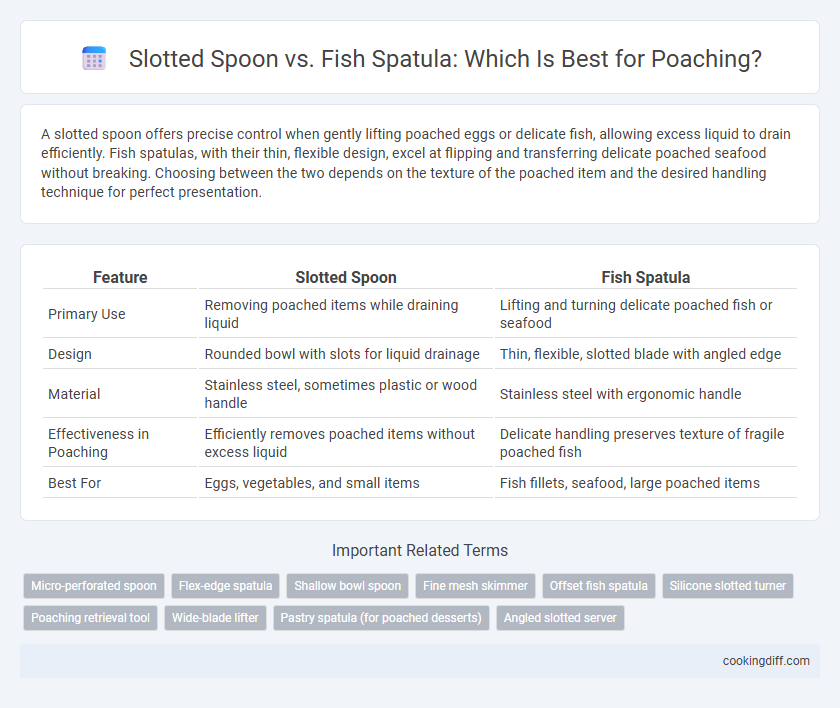 Slotted Spoon vs. Fish Spatula: Which Is Best for Poaching?

A slotted spoon offers precise control when gently lifting poached eggs or delicate fish, allowing excess liquid to drain efficiently. Fish spatulas, with their thin, flexible design, excel at flipping and transferring delicate poached seafood without breaking. Choosing between the two depends on the texture of the poached item and the desired handling technique for perfect presentation.

| Feature | Slotted Spoon | Fish Spatula |
|---|---|---|
| Primary Use | Removing poached items while draining liquid | Lifting and turning delicate poached fish or seafood |
| Design | Rounded bowl with slots for liquid drainage | Thin, flexible, slotted blade with angled edge |
| Material | Stainless steel, sometimes plastic or wood handle | Stainless steel with ergonomic handle |
| Effectiveness in Poaching | Efficiently removes poached items without excess liquid | Delicate handling preserves texture of fragile poached fish |
| Best For | Eggs, vegetables, and small items | Fish fillets, seafood, large poached items |

Important Related Terms

Micro-perforated spoon
Flex-edge spatula
Shallow bowl spoon
Fine mesh skimmer
Offset fish spatula
Silicone slotted turner
Poaching retrieval tool
Wide-blade lifter
Pastry spatula (for poached desserts)
Angled slotted server

cookingdiff.com