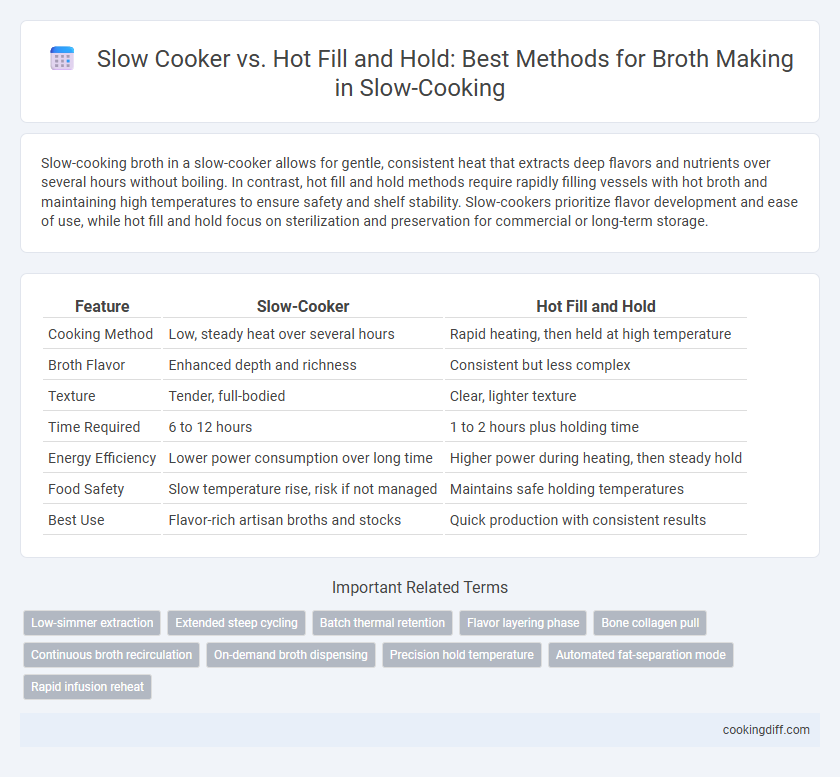 Slow Cooker vs. Hot Fill and Hold: Best Methods for Broth Making in Slow-Cooking

Slow-cooking broth in a slow-cooker allows for gentle, consistent heat that extracts deep flavors and nutrients over several hours without boiling. In contrast, hot fill and hold methods require rapidly filling vessels with hot broth and maintaining high temperatures to ensure safety and shelf stability. Slow-cookers prioritize flavor development and ease of use, while hot fill and hold focus on sterilization and preservation for commercial or long-term storage.

| Feature | Slow-Cooker | Hot Fill and Hold |
|---|---|---|
| Cooking Method | Low, steady heat over several hours | Rapid heating, then held at high temperature |
| Broth Flavor | Enhanced depth and richness | Consistent but less complex |
| Texture | Tender, full-bodied | Clear, lighter texture |
| Time Required | 6 to 12 hours | 1 to 2 hours plus holding time |
| Energy Efficiency | Lower power consumption over long time | Higher power during heating, then steady hold |
| Food Safety | Slow temperature rise, risk if not managed | Maintains safe holding temperatures |
| Best Use | Flavor-rich artisan broths and stocks | Quick production with consistent results |

Important Related Terms

Low-simmer extraction
Extended steep cycling
Batch thermal retention
Flavor layering phase
Bone collagen pull
Continuous broth recirculation
On-demand broth dispensing
Precision hold temperature
Automated fat-separation mode
Rapid infusion reheat

cookingdiff.com