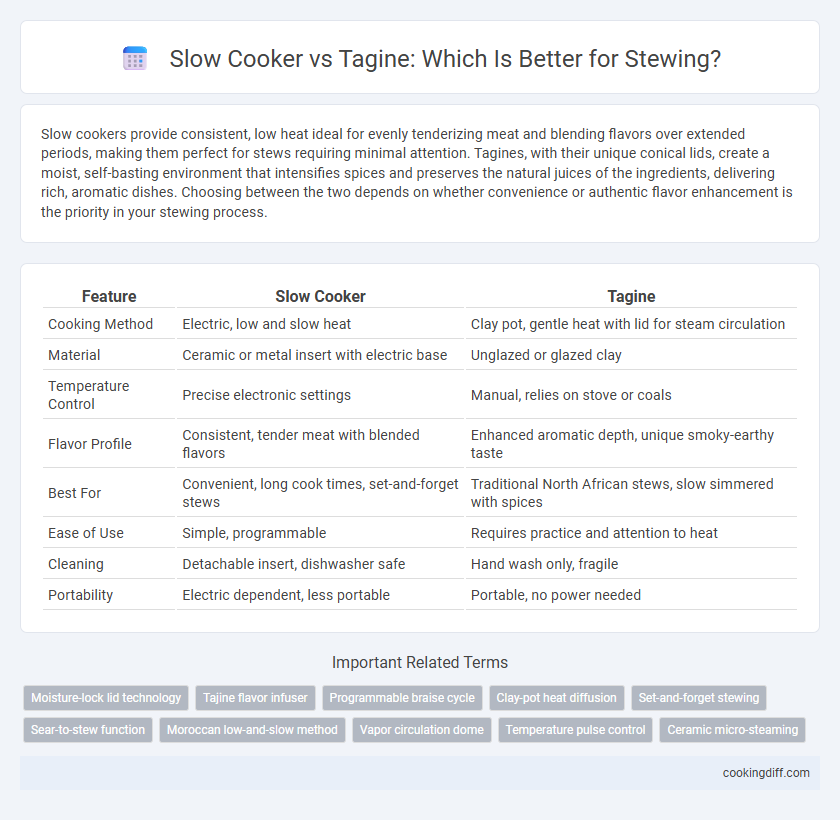 Slow Cooker vs Tagine: Which Is Better for Stewing?

Slow cookers provide consistent, low heat ideal for evenly tenderizing meat and blending flavors over extended periods, making them perfect for stews requiring minimal attention. Tagines, with their unique conical lids, create a moist, self-basting environment that intensifies spices and preserves the natural juices of the ingredients, delivering rich, aromatic dishes. Choosing between the two depends on whether convenience or authentic flavor enhancement is the priority in your stewing process.

| Feature | Slow Cooker | Tagine |
|---|---|---|
| Cooking Method | Electric, low and slow heat | Clay pot, gentle heat with lid for steam circulation |
| Material | Ceramic or metal insert with electric base | Unglazed or glazed clay |
| Temperature Control | Precise electronic settings | Manual, relies on stove or coals |
| Flavor Profile | Consistent, tender meat with blended flavors | Enhanced aromatic depth, unique smoky-earthy taste |
| Best For | Convenient, long cook times, set-and-forget stews | Traditional North African stews, slow simmered with spices |
| Ease of Use | Simple, programmable | Requires practice and attention to heat |
| Cleaning | Detachable insert, dishwasher safe | Hand wash only, fragile |
| Portability | Electric dependent, less portable | Portable, no power needed |

Important Related Terms

Moisture-lock lid technology
Tajine flavor infuser
Programmable braise cycle
Clay-pot heat diffusion
Set-and-forget stewing
Sear-to-stew function
Moroccan low-and-slow method
Vapor circulation dome
Temperature pulse control
Ceramic micro-steaming

cookingdiff.com