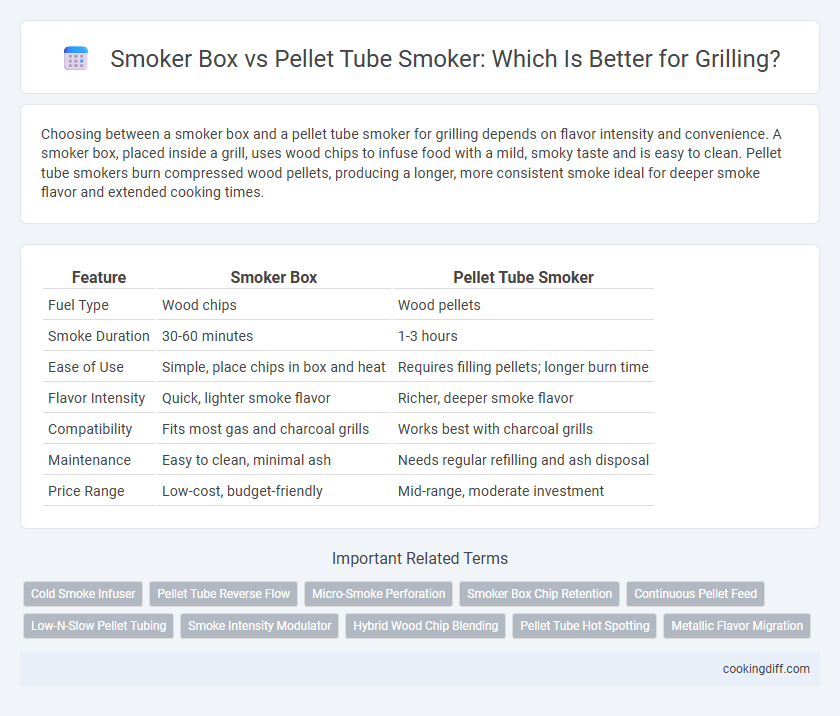 Smoker Box vs Pellet Tube Smoker: Which Is Better for Grilling?

Choosing between a smoker box and a pellet tube smoker for grilling depends on flavor intensity and convenience. A smoker box, placed inside a grill, uses wood chips to infuse food with a mild, smoky taste and is easy to clean. Pellet tube smokers burn compressed wood pellets, producing a longer, more consistent smoke ideal for deeper smoke flavor and extended cooking times.

| Feature | Smoker Box | Pellet Tube Smoker |
|---|---|---|
| Fuel Type | Wood chips | Wood pellets |
| Smoke Duration | 30-60 minutes | 1-3 hours |
| Ease of Use | Simple, place chips in box and heat | Requires filling pellets; longer burn time |
| Flavor Intensity | Quick, lighter smoke flavor | Richer, deeper smoke flavor |
| Compatibility | Fits most gas and charcoal grills | Works best with charcoal grills |
| Maintenance | Easy to clean, minimal ash | Needs regular refilling and ash disposal |
| Price Range | Low-cost, budget-friendly | Mid-range, moderate investment |

Important Related Terms

Cold Smoke Infuser
Pellet Tube Reverse Flow
Micro-Smoke Perforation
Smoker Box Chip Retention
Continuous Pellet Feed
Low-N-Slow Pellet Tubing
Smoke Intensity Modulator
Hybrid Wood Chip Blending
Pellet Tube Hot Spotting
Metallic Flavor Migration

cookingdiff.com