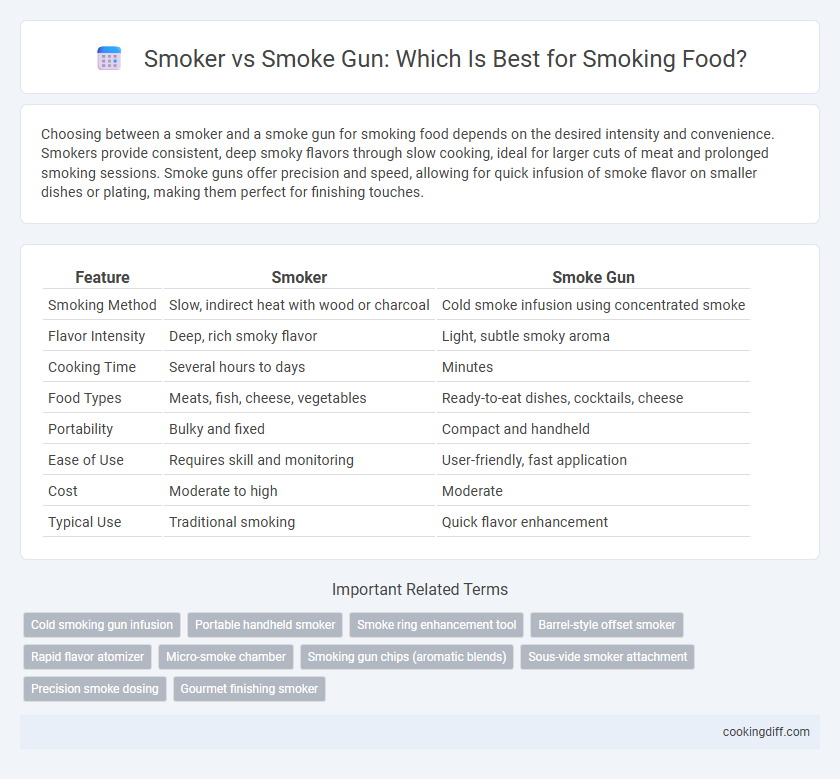 Smoker vs Smoke Gun: Which Is Best for Smoking Food?

Choosing between a smoker and a smoke gun for smoking food depends on the desired intensity and convenience. Smokers provide consistent, deep smoky flavors through slow cooking, ideal for larger cuts of meat and prolonged smoking sessions. Smoke guns offer precision and speed, allowing for quick infusion of smoke flavor on smaller dishes or plating, making them perfect for finishing touches.

| Feature | Smoker | Smoke Gun |
|---|---|---|
| Smoking Method | Slow, indirect heat with wood or charcoal | Cold smoke infusion using concentrated smoke |
| Flavor Intensity | Deep, rich smoky flavor | Light, subtle smoky aroma |
| Cooking Time | Several hours to days | Minutes |
| Food Types | Meats, fish, cheese, vegetables | Ready-to-eat dishes, cocktails, cheese |
| Portability | Bulky and fixed | Compact and handheld |
| Ease of Use | Requires skill and monitoring | User-friendly, fast application |
| Cost | Moderate to high | Moderate |
| Typical Use | Traditional smoking | Quick flavor enhancement |

Important Related Terms

Cold smoking gun infusion
Portable handheld smoker
Smoke ring enhancement tool
Barrel-style offset smoker
Rapid flavor atomizer
Micro-smoke chamber
Smoking gun chips (aromatic blends)
Sous-vide smoker attachment
Precision smoke dosing
Gourmet finishing smoker

cookingdiff.com