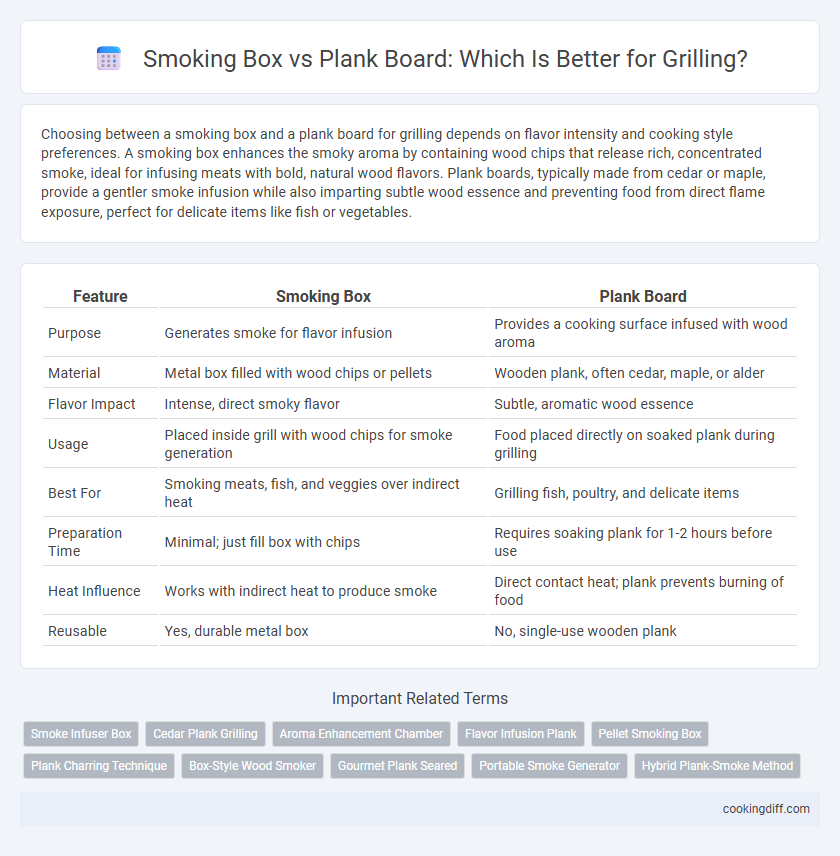 Smoking Box vs Plank Board: Which Is Better for Grilling?

Choosing between a smoking box and a plank board for grilling depends on flavor intensity and cooking style preferences. A smoking box enhances the smoky aroma by containing wood chips that release rich, concentrated smoke, ideal for infusing meats with bold, natural wood flavors. Plank boards, typically made from cedar or maple, provide a gentler smoke infusion while also imparting subtle wood essence and preventing food from direct flame exposure, perfect for delicate items like fish or vegetables.

| Feature | Smoking Box | Plank Board |
|---|---|---|
| Purpose | Generates smoke for flavor infusion | Provides a cooking surface infused with wood aroma |
| Material | Metal box filled with wood chips or pellets | Wooden plank, often cedar, maple, or alder |
| Flavor Impact | Intense, direct smoky flavor | Subtle, aromatic wood essence |
| Usage | Placed inside grill with wood chips for smoke generation | Food placed directly on soaked plank during grilling |
| Best For | Smoking meats, fish, and veggies over indirect heat | Grilling fish, poultry, and delicate items |
| Preparation Time | Minimal; just fill box with chips | Requires soaking plank for 1-2 hours before use |
| Heat Influence | Works with indirect heat to produce smoke | Direct contact heat; plank prevents burning of food |
| Reusable | Yes, durable metal box | No, single-use wooden plank |

Important Related Terms

Smoke Infuser Box
Cedar Plank Grilling
Aroma Enhancement Chamber
Flavor Infusion Plank
Pellet Smoking Box
Plank Charring Technique
Box-Style Wood Smoker
Gourmet Plank Seared
Portable Smoke Generator
Hybrid Plank-Smoke Method

cookingdiff.com