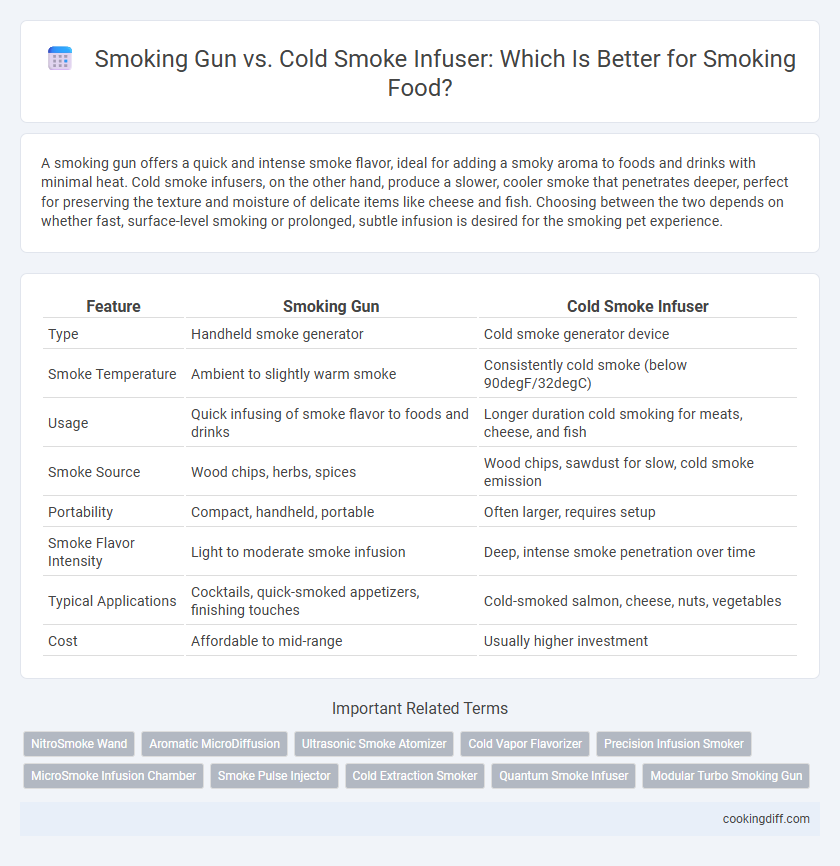 Smoking Gun vs. Cold Smoke Infuser: Which Is Better for Smoking Food?

A smoking gun offers a quick and intense smoke flavor, ideal for adding a smoky aroma to foods and drinks with minimal heat. Cold smoke infusers, on the other hand, produce a slower, cooler smoke that penetrates deeper, perfect for preserving the texture and moisture of delicate items like cheese and fish. Choosing between the two depends on whether fast, surface-level smoking or prolonged, subtle infusion is desired for the smoking pet experience.

| Feature | Smoking Gun | Cold Smoke Infuser |
|---|---|---|
| Type | Handheld smoke generator | Cold smoke generator device |
| Smoke Temperature | Ambient to slightly warm smoke | Consistently cold smoke (below 90degF/32degC) |
| Usage | Quick infusing of smoke flavor to foods and drinks | Longer duration cold smoking for meats, cheese, and fish |
| Smoke Source | Wood chips, herbs, spices | Wood chips, sawdust for slow, cold smoke emission |
| Portability | Compact, handheld, portable | Often larger, requires setup |
| Smoke Flavor Intensity | Light to moderate smoke infusion | Deep, intense smoke penetration over time |
| Typical Applications | Cocktails, quick-smoked appetizers, finishing touches | Cold-smoked salmon, cheese, nuts, vegetables |
| Cost | Affordable to mid-range | Usually higher investment |

Important Related Terms

NitroSmoke Wand
Aromatic MicroDiffusion
Ultrasonic Smoke Atomizer
Cold Vapor Flavorizer
Precision Infusion Smoker
MicroSmoke Infusion Chamber
Smoke Pulse Injector
Cold Extraction Smoker
Quantum Smoke Infuser
Modular Turbo Smoking Gun

cookingdiff.com