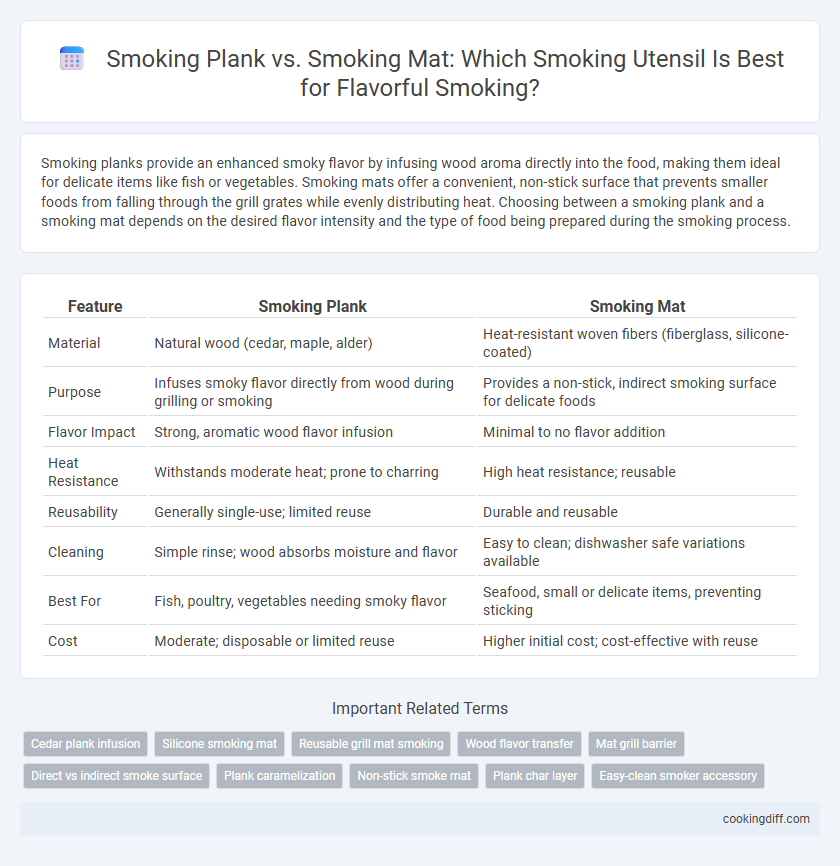 Smoking Plank vs. Smoking Mat: Which Smoking Utensil Is Best for Flavorful Smoking?

Smoking planks provide an enhanced smoky flavor by infusing wood aroma directly into the food, making them ideal for delicate items like fish or vegetables. Smoking mats offer a convenient, non-stick surface that prevents smaller foods from falling through the grill grates while evenly distributing heat. Choosing between a smoking plank and a smoking mat depends on the desired flavor intensity and the type of food being prepared during the smoking process.

| Feature | Smoking Plank | Smoking Mat |
|---|---|---|
| Material | Natural wood (cedar, maple, alder) | Heat-resistant woven fibers (fiberglass, silicone-coated) |
| Purpose | Infuses smoky flavor directly from wood during grilling or smoking | Provides a non-stick, indirect smoking surface for delicate foods |
| Flavor Impact | Strong, aromatic wood flavor infusion | Minimal to no flavor addition |
| Heat Resistance | Withstands moderate heat; prone to charring | High heat resistance; reusable |
| Reusability | Generally single-use; limited reuse | Durable and reusable |
| Cleaning | Simple rinse; wood absorbs moisture and flavor | Easy to clean; dishwasher safe variations available |
| Best For | Fish, poultry, vegetables needing smoky flavor | Seafood, small or delicate items, preventing sticking |
| Cost | Moderate; disposable or limited reuse | Higher initial cost; cost-effective with reuse |

Important Related Terms

Cedar plank infusion
Silicone smoking mat
Reusable grill mat smoking
Wood flavor transfer
Mat grill barrier
Direct vs indirect smoke surface
Plank caramelization
Non-stick smoke mat
Plank char layer
Easy-clean smoker accessory

cookingdiff.com