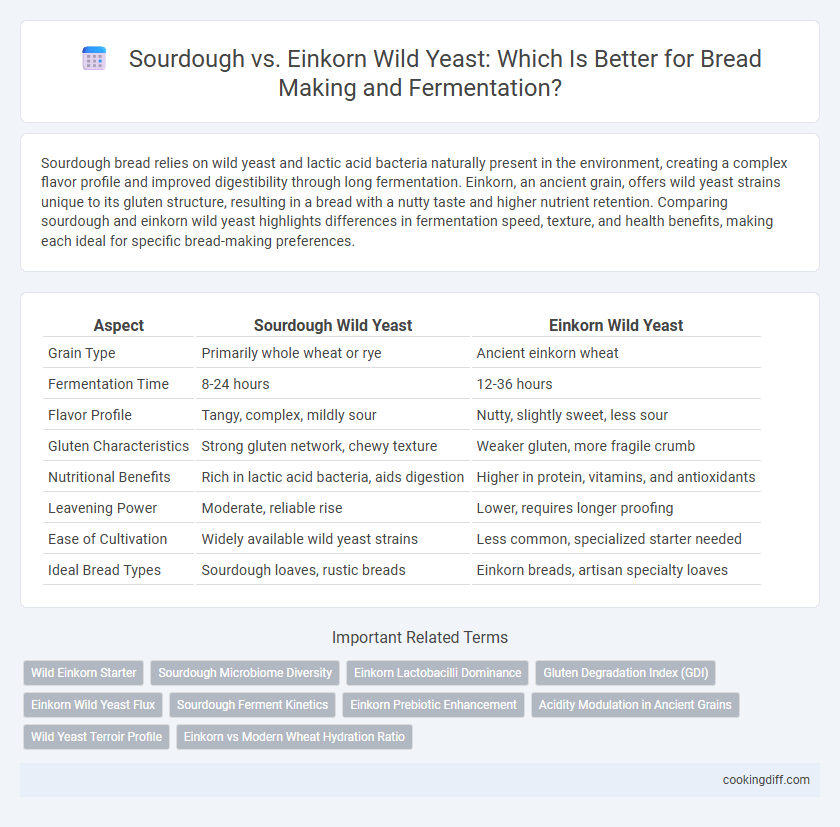 Sourdough vs. Einkorn Wild Yeast: Which Is Better for Bread Making and Fermentation?

Sourdough bread relies on wild yeast and lactic acid bacteria naturally present in the environment, creating a complex flavor profile and improved digestibility through long fermentation. Einkorn, an ancient grain, offers wild yeast strains unique to its gluten structure, resulting in a bread with a nutty taste and higher nutrient retention. Comparing sourdough and einkorn wild yeast highlights differences in fermentation speed, texture, and health benefits, making each ideal for specific bread-making preferences.

| Aspect | Sourdough Wild Yeast | Einkorn Wild Yeast |
|---|---|---|
| Grain Type | Primarily whole wheat or rye | Ancient einkorn wheat |
| Fermentation Time | 8-24 hours | 12-36 hours |
| Flavor Profile | Tangy, complex, mildly sour | Nutty, slightly sweet, less sour |
| Gluten Characteristics | Strong gluten network, chewy texture | Weaker gluten, more fragile crumb |
| Nutritional Benefits | Rich in lactic acid bacteria, aids digestion | Higher in protein, vitamins, and antioxidants |
| Leavening Power | Moderate, reliable rise | Lower, requires longer proofing |
| Ease of Cultivation | Widely available wild yeast strains | Less common, specialized starter needed |
| Ideal Bread Types | Sourdough loaves, rustic breads | Einkorn breads, artisan specialty loaves |

Important Related Terms

Wild Einkorn Starter
Sourdough Microbiome Diversity
Einkorn Lactobacilli Dominance
Gluten Degradation Index (GDI)
Einkorn Wild Yeast Flux
Sourdough Ferment Kinetics
Einkorn Prebiotic Enhancement
Acidity Modulation in Ancient Grains
Wild Yeast Terroir Profile
Einkorn vs Modern Wheat Hydration Ratio

cookingdiff.com