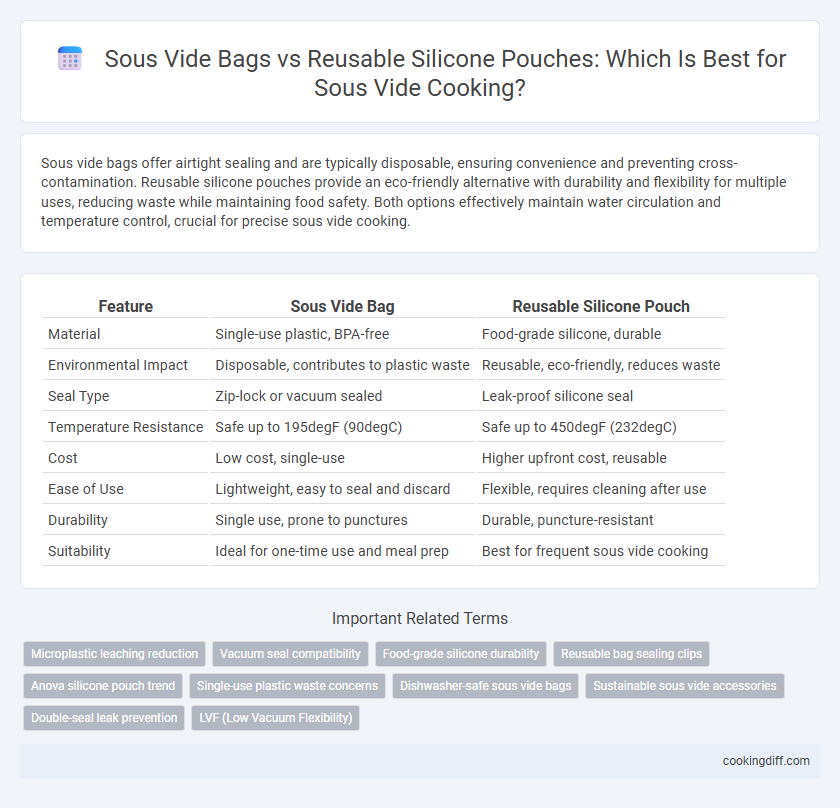 Sous Vide Bags vs Reusable Silicone Pouches: Which Is Best for Sous Vide Cooking?

Sous vide bags offer airtight sealing and are typically disposable, ensuring convenience and preventing cross-contamination. Reusable silicone pouches provide an eco-friendly alternative with durability and flexibility for multiple uses, reducing waste while maintaining food safety. Both options effectively maintain water circulation and temperature control, crucial for precise sous vide cooking.

| Feature | Sous Vide Bag | Reusable Silicone Pouch |
|---|---|---|
| Material | Single-use plastic, BPA-free | Food-grade silicone, durable |
| Environmental Impact | Disposable, contributes to plastic waste | Reusable, eco-friendly, reduces waste |
| Seal Type | Zip-lock or vacuum sealed | Leak-proof silicone seal |
| Temperature Resistance | Safe up to 195degF (90degC) | Safe up to 450degF (232degC) |
| Cost | Low cost, single-use | Higher upfront cost, reusable |
| Ease of Use | Lightweight, easy to seal and discard | Flexible, requires cleaning after use |
| Durability | Single use, prone to punctures | Durable, puncture-resistant |
| Suitability | Ideal for one-time use and meal prep | Best for frequent sous vide cooking |

Important Related Terms

Microplastic leaching reduction
Vacuum seal compatibility
Food-grade silicone durability
Reusable bag sealing clips
Anova silicone pouch trend
Single-use plastic waste concerns
Dishwasher-safe sous vide bags
Sustainable sous vide accessories
Double-seal leak prevention
LVF (Low Vacuum Flexibility)

cookingdiff.com