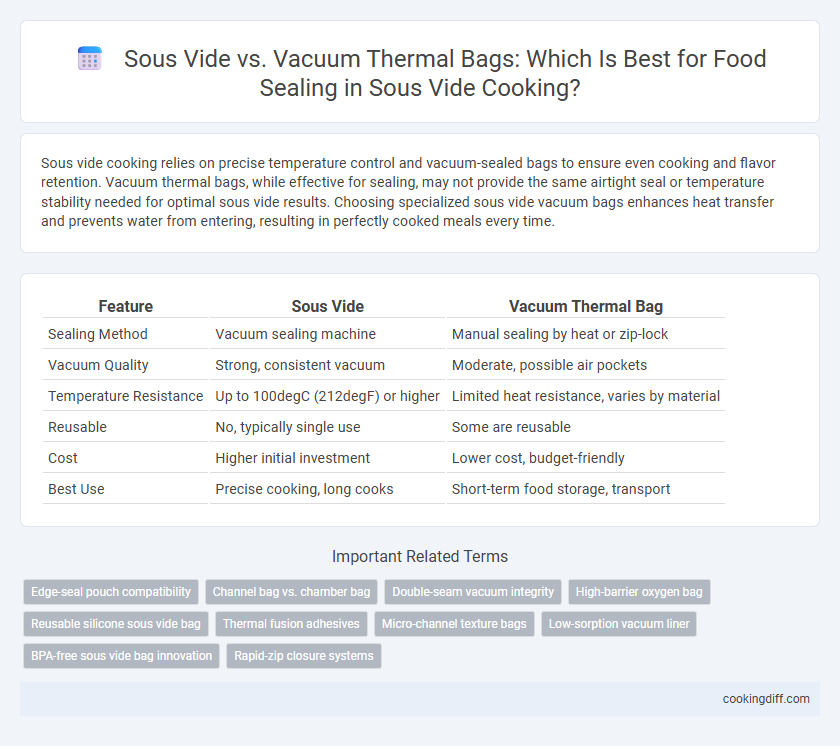 Sous Vide vs. Vacuum Thermal Bags: Which Is Best for Food Sealing in Sous Vide Cooking?

Sous vide cooking relies on precise temperature control and vacuum-sealed bags to ensure even cooking and flavor retention. Vacuum thermal bags, while effective for sealing, may not provide the same airtight seal or temperature stability needed for optimal sous vide results. Choosing specialized sous vide vacuum bags enhances heat transfer and prevents water from entering, resulting in perfectly cooked meals every time.

| Feature | Sous Vide | Vacuum Thermal Bag |
|---|---|---|
| Sealing Method | Vacuum sealing machine | Manual sealing by heat or zip-lock |
| Vacuum Quality | Strong, consistent vacuum | Moderate, possible air pockets |
| Temperature Resistance | Up to 100degC (212degF) or higher | Limited heat resistance, varies by material |
| Reusable | No, typically single use | Some are reusable |
| Cost | Higher initial investment | Lower cost, budget-friendly |
| Best Use | Precise cooking, long cooks | Short-term food storage, transport |

Important Related Terms

Edge-seal pouch compatibility
Channel bag vs. chamber bag
Double-seam vacuum integrity
High-barrier oxygen bag
Reusable silicone sous vide bag
Thermal fusion adhesives
Micro-channel texture bags
Low-sorption vacuum liner
BPA-free sous vide bag innovation
Rapid-zip closure systems

cookingdiff.com