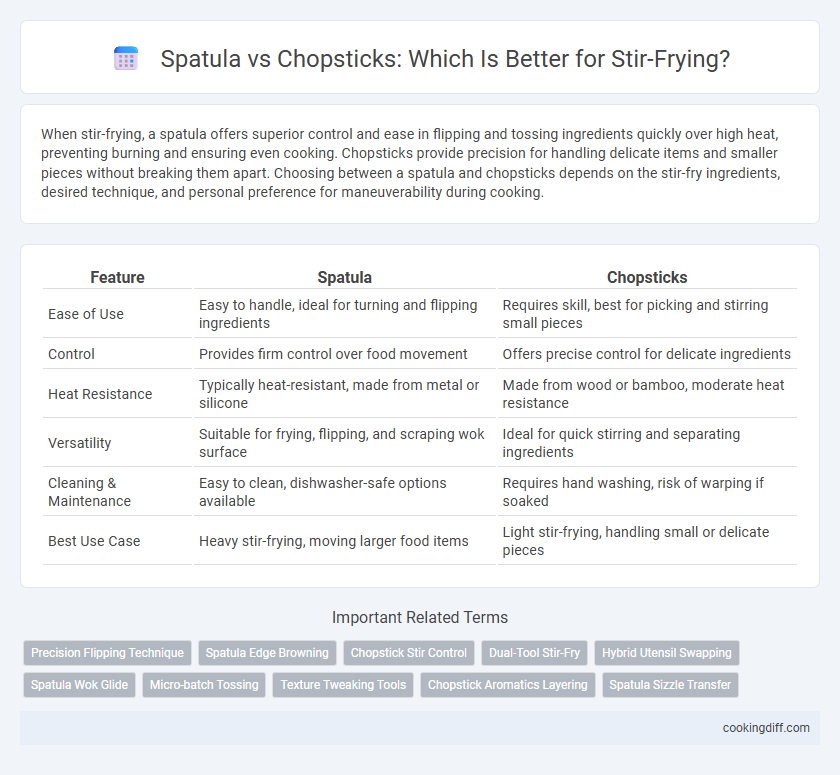 Spatula vs Chopsticks: Which Is Better for Stir-Frying?

When stir-frying, a spatula offers superior control and ease in flipping and tossing ingredients quickly over high heat, preventing burning and ensuring even cooking. Chopsticks provide precision for handling delicate items and smaller pieces without breaking them apart. Choosing between a spatula and chopsticks depends on the stir-fry ingredients, desired technique, and personal preference for maneuverability during cooking.

| Feature | Spatula | Chopsticks |
|---|---|---|
| Ease of Use | Easy to handle, ideal for turning and flipping ingredients | Requires skill, best for picking and stirring small pieces |
| Control | Provides firm control over food movement | Offers precise control for delicate ingredients |
| Heat Resistance | Typically heat-resistant, made from metal or silicone | Made from wood or bamboo, moderate heat resistance |
| Versatility | Suitable for frying, flipping, and scraping wok surface | Ideal for quick stirring and separating ingredients |
| Cleaning & Maintenance | Easy to clean, dishwasher-safe options available | Requires hand washing, risk of warping if soaked |
| Best Use Case | Heavy stir-frying, moving larger food items | Light stir-frying, handling small or delicate pieces |

Important Related Terms

Precision Flipping Technique
Spatula Edge Browning
Chopstick Stir Control
Dual-Tool Stir-Fry
Hybrid Utensil Swapping
Spatula Wok Glide
Micro-batch Tossing
Texture Tweaking Tools
Chopstick Aromatics Layering
Spatula Sizzle Transfer

cookingdiff.com