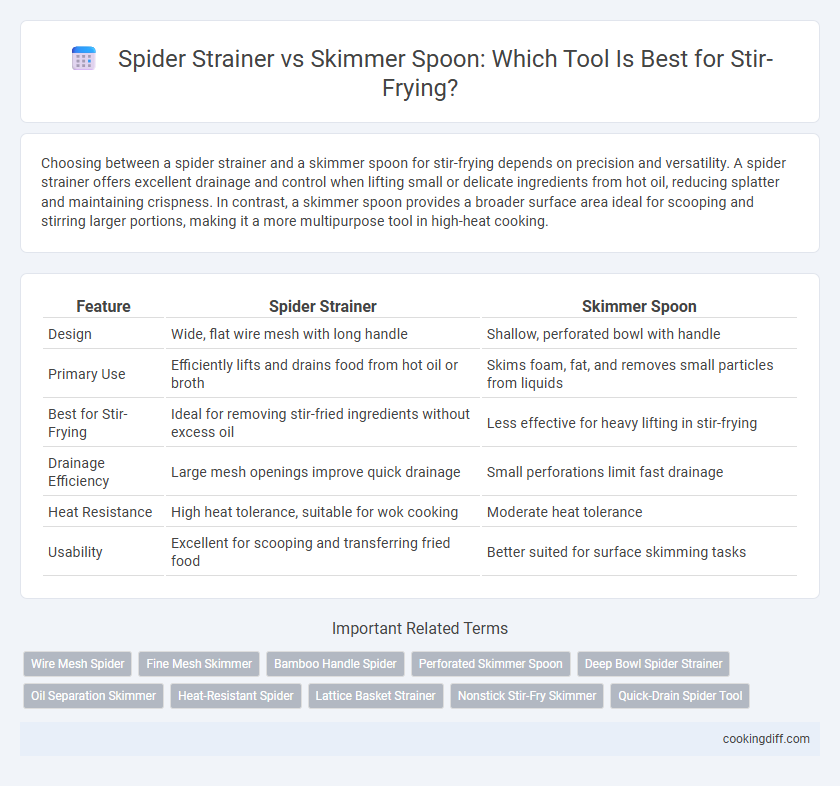 Spider Strainer vs Skimmer Spoon: Which Tool Is Best for Stir-Frying?

Choosing between a spider strainer and a skimmer spoon for stir-frying depends on precision and versatility. A spider strainer offers excellent drainage and control when lifting small or delicate ingredients from hot oil, reducing splatter and maintaining crispness. In contrast, a skimmer spoon provides a broader surface area ideal for scooping and stirring larger portions, making it a more multipurpose tool in high-heat cooking.

| Feature | Spider Strainer | Skimmer Spoon |
|---|---|---|
| Design | Wide, flat wire mesh with long handle | Shallow, perforated bowl with handle |
| Primary Use | Efficiently lifts and drains food from hot oil or broth | Skims foam, fat, and removes small particles from liquids |
| Best for Stir-Frying | Ideal for removing stir-fried ingredients without excess oil | Less effective for heavy lifting in stir-frying |
| Drainage Efficiency | Large mesh openings improve quick drainage | Small perforations limit fast drainage |
| Heat Resistance | High heat tolerance, suitable for wok cooking | Moderate heat tolerance |
| Usability | Excellent for scooping and transferring fried food | Better suited for surface skimming tasks |

Important Related Terms

Wire Mesh Spider
Fine Mesh Skimmer
Bamboo Handle Spider
Perforated Skimmer Spoon
Deep Bowl Spider Strainer
Oil Separation Skimmer
Heat-Resistant Spider
Lattice Basket Strainer
Nonstick Stir-Fry Skimmer
Quick-Drain Spider Tool

cookingdiff.com