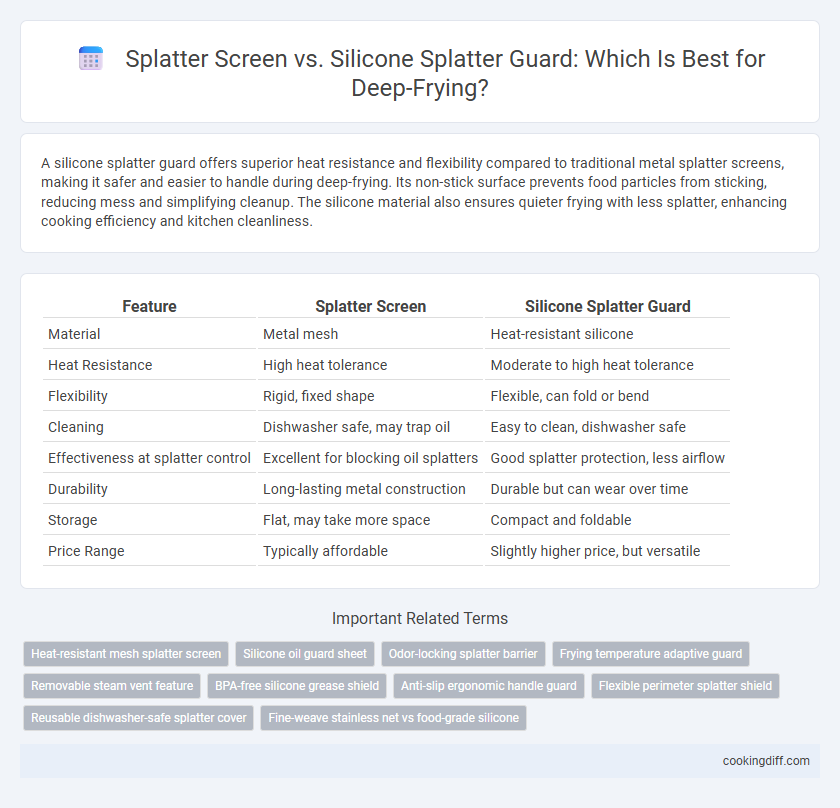 Splatter Screen vs. Silicone Splatter Guard: Which Is Best for Deep-Frying?

A silicone splatter guard offers superior heat resistance and flexibility compared to traditional metal splatter screens, making it safer and easier to handle during deep-frying. Its non-stick surface prevents food particles from sticking, reducing mess and simplifying cleanup. The silicone material also ensures quieter frying with less splatter, enhancing cooking efficiency and kitchen cleanliness.

| Feature | Splatter Screen | Silicone Splatter Guard |
|---|---|---|
| Material | Metal mesh | Heat-resistant silicone |
| Heat Resistance | High heat tolerance | Moderate to high heat tolerance |
| Flexibility | Rigid, fixed shape | Flexible, can fold or bend |
| Cleaning | Dishwasher safe, may trap oil | Easy to clean, dishwasher safe |
| Effectiveness at splatter control | Excellent for blocking oil splatters | Good splatter protection, less airflow |
| Durability | Long-lasting metal construction | Durable but can wear over time |
| Storage | Flat, may take more space | Compact and foldable |
| Price Range | Typically affordable | Slightly higher price, but versatile |

Important Related Terms

Heat-resistant mesh splatter screen
Silicone oil guard sheet
Odor-locking splatter barrier
Frying temperature adaptive guard
Removable steam vent feature
BPA-free silicone grease shield
Anti-slip ergonomic handle guard
Flexible perimeter splatter shield
Reusable dishwasher-safe splatter cover
Fine-weave stainless net vs food-grade silicone

cookingdiff.com