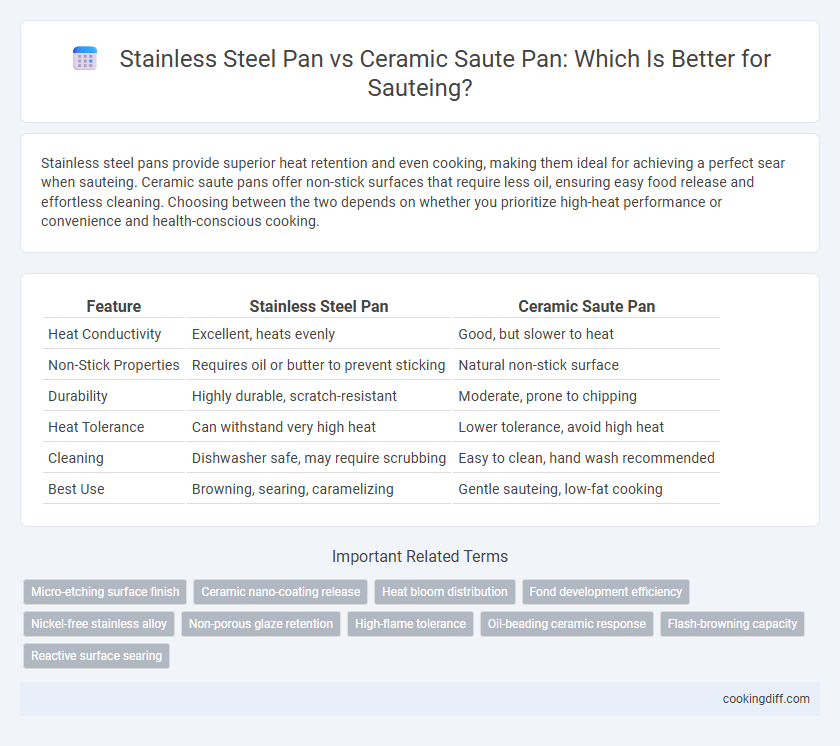 Stainless Steel Pan vs Ceramic Saute Pan: Which Is Better for Sauteing?

Stainless steel pans provide superior heat retention and even cooking, making them ideal for achieving a perfect sear when sauteing. Ceramic saute pans offer non-stick surfaces that require less oil, ensuring easy food release and effortless cleaning. Choosing between the two depends on whether you prioritize high-heat performance or convenience and health-conscious cooking.

| Feature | Stainless Steel Pan | Ceramic Saute Pan |
|---|---|---|
| Heat Conductivity | Excellent, heats evenly | Good, but slower to heat |
| Non-Stick Properties | Requires oil or butter to prevent sticking | Natural non-stick surface |
| Durability | Highly durable, scratch-resistant | Moderate, prone to chipping |
| Heat Tolerance | Can withstand very high heat | Lower tolerance, avoid high heat |
| Cleaning | Dishwasher safe, may require scrubbing | Easy to clean, hand wash recommended |
| Best Use | Browning, searing, caramelizing | Gentle sauteing, low-fat cooking |

Important Related Terms

Micro-etching surface finish
Ceramic nano-coating release
Heat bloom distribution
Fond development efficiency
Nickel-free stainless alloy
Non-porous glaze retention
High-flame tolerance
Oil-beading ceramic response
Flash-browning capacity
Reactive surface searing

cookingdiff.com