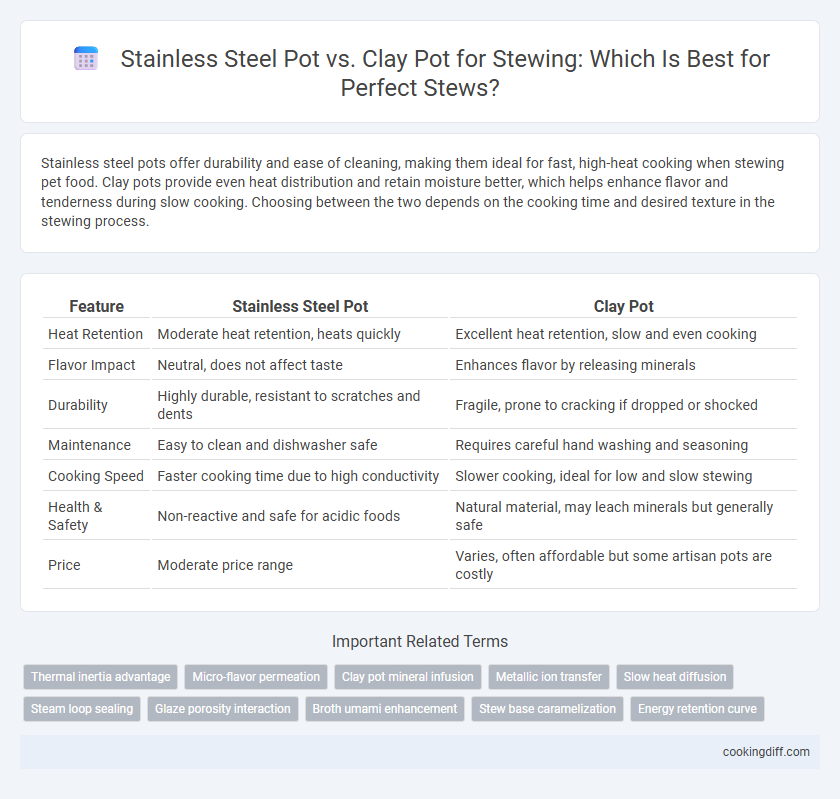 Stainless Steel Pot vs. Clay Pot for Stewing: Which Is Best for Perfect Stews?

Stainless steel pots offer durability and ease of cleaning, making them ideal for fast, high-heat cooking when stewing pet food. Clay pots provide even heat distribution and retain moisture better, which helps enhance flavor and tenderness during slow cooking. Choosing between the two depends on the cooking time and desired texture in the stewing process.

| Feature | Stainless Steel Pot | Clay Pot |
|---|---|---|
| Heat Retention | Moderate heat retention, heats quickly | Excellent heat retention, slow and even cooking |
| Flavor Impact | Neutral, does not affect taste | Enhances flavor by releasing minerals |
| Durability | Highly durable, resistant to scratches and dents | Fragile, prone to cracking if dropped or shocked |
| Maintenance | Easy to clean and dishwasher safe | Requires careful hand washing and seasoning |
| Cooking Speed | Faster cooking time due to high conductivity | Slower cooking, ideal for low and slow stewing |
| Health & Safety | Non-reactive and safe for acidic foods | Natural material, may leach minerals but generally safe |
| Price | Moderate price range | Varies, often affordable but some artisan pots are costly |

Important Related Terms

Thermal inertia advantage
Micro-flavor permeation
Clay pot mineral infusion
Metallic ion transfer
Slow heat diffusion
Steam loop sealing
Glaze porosity interaction
Broth umami enhancement
Stew base caramelization
Energy retention curve

cookingdiff.com