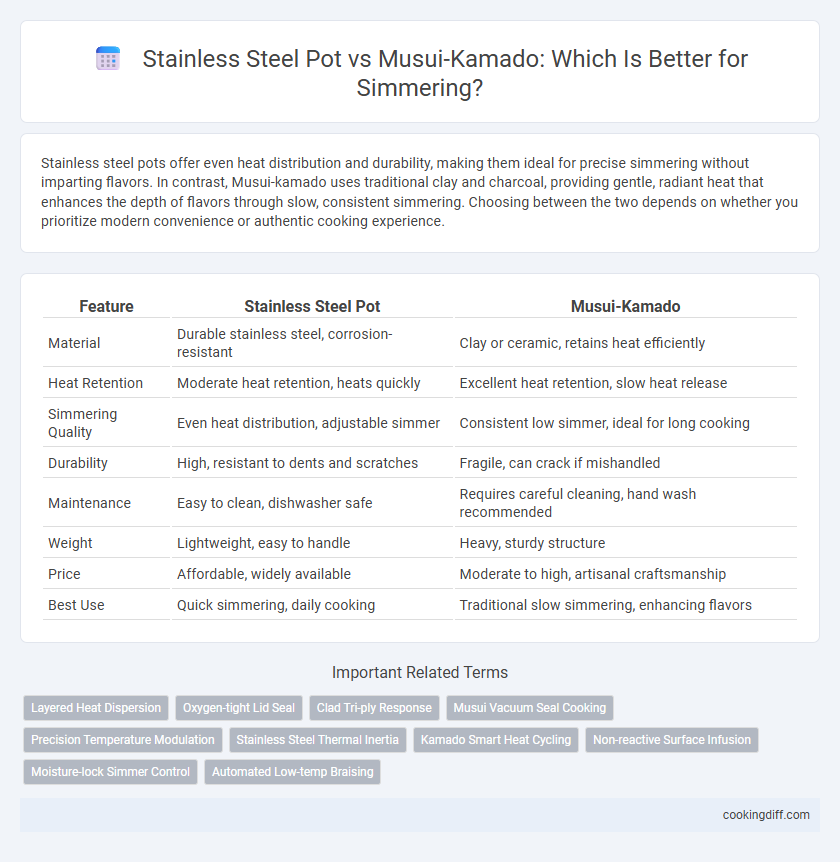 Stainless Steel Pot vs Musui-Kamado: Which Is Better for Simmering?

Stainless steel pots offer even heat distribution and durability, making them ideal for precise simmering without imparting flavors. In contrast, Musui-kamado uses traditional clay and charcoal, providing gentle, radiant heat that enhances the depth of flavors through slow, consistent simmering. Choosing between the two depends on whether you prioritize modern convenience or authentic cooking experience.

| Feature | Stainless Steel Pot | Musui-Kamado |
|---|---|---|
| Material | Durable stainless steel, corrosion-resistant | Clay or ceramic, retains heat efficiently |
| Heat Retention | Moderate heat retention, heats quickly | Excellent heat retention, slow heat release |
| Simmering Quality | Even heat distribution, adjustable simmer | Consistent low simmer, ideal for long cooking |
| Durability | High, resistant to dents and scratches | Fragile, can crack if mishandled |
| Maintenance | Easy to clean, dishwasher safe | Requires careful cleaning, hand wash recommended |
| Weight | Lightweight, easy to handle | Heavy, sturdy structure |
| Price | Affordable, widely available | Moderate to high, artisanal craftsmanship |
| Best Use | Quick simmering, daily cooking | Traditional slow simmering, enhancing flavors |

Important Related Terms

Layered Heat Dispersion
Oxygen-tight Lid Seal
Clad Tri-ply Response
Musui Vacuum Seal Cooking
Precision Temperature Modulation
Stainless Steel Thermal Inertia
Kamado Smart Heat Cycling
Non-reactive Surface Infusion
Moisture-lock Simmer Control
Automated Low-temp Braising

cookingdiff.com